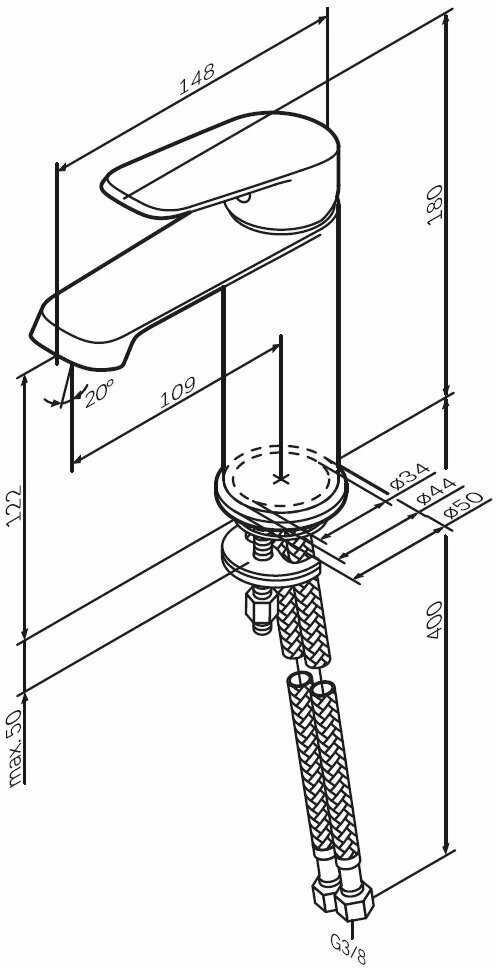 148
180
20°
109
122
Ø34
Ø44
Ø50
400
max.50
G3/8