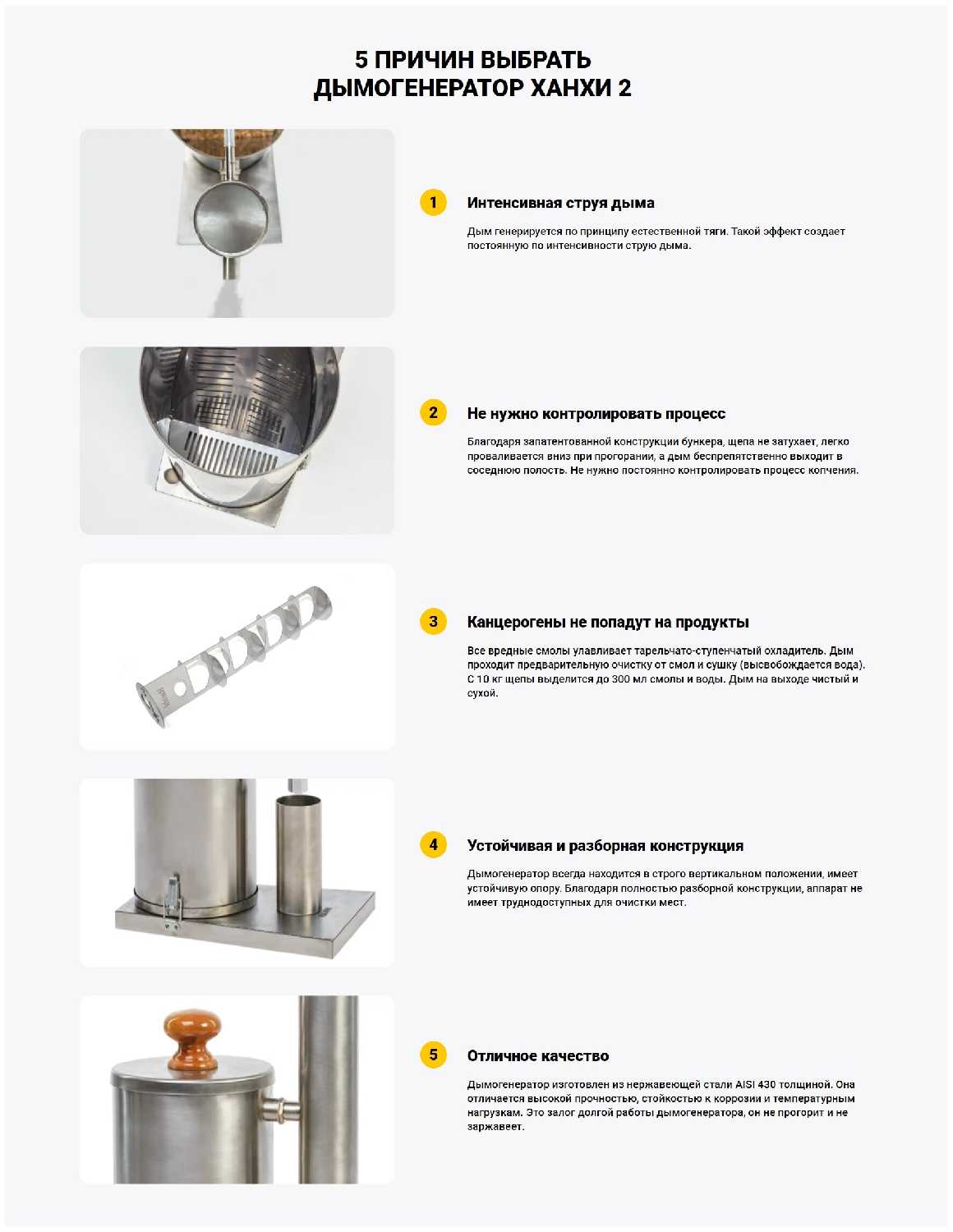 5 ПРИЧИН ВЫБРАТЬ ДЫМОГЕНЕРАТОР ХАНХИ 2

1

Интенсивная струя дыма

Дым генерируется по принципу естественной тяги. Такой эффект создает постоянную по интенсивности струю дыма.

2

Не нужно контролировать процесс

Благодаря запатентованной конструкции бункера, щепа не затухает, легко проваливается вниз при прогорании, а дым беспрепятственно выходит в соседнюю полость. Не нужно постоянно контролировать процесс копчения.

3

Канцерогены не попадут на продукты

Все вредные смолы улавливает тарельчато-ступенчатый охладитель. Дым проходит предварительную очистку от смол и сушку (высвобождается вода). С 10 кг щепы выделится до 300 мл смолы и воды. Дым на выходе чистый и сухой.

4

Устойчивая и разборная конструкция

Дымогенератор всегда находится в строго вертикальном положении, имеет устойчивую опору. Благодаря полностью разборной конструкции, аппарат не имеет труднодоступных для очистки мест.

5

Отличное качество

Дымогенератор изготовлен из нержавеющей стали AISI 430 толщиной. Она отличается высокой прочностью, стойкостью к коррозии и температурным нагрузкам. Это залог долгой работы дымогенератора, он не прогорит и не заржавеет.