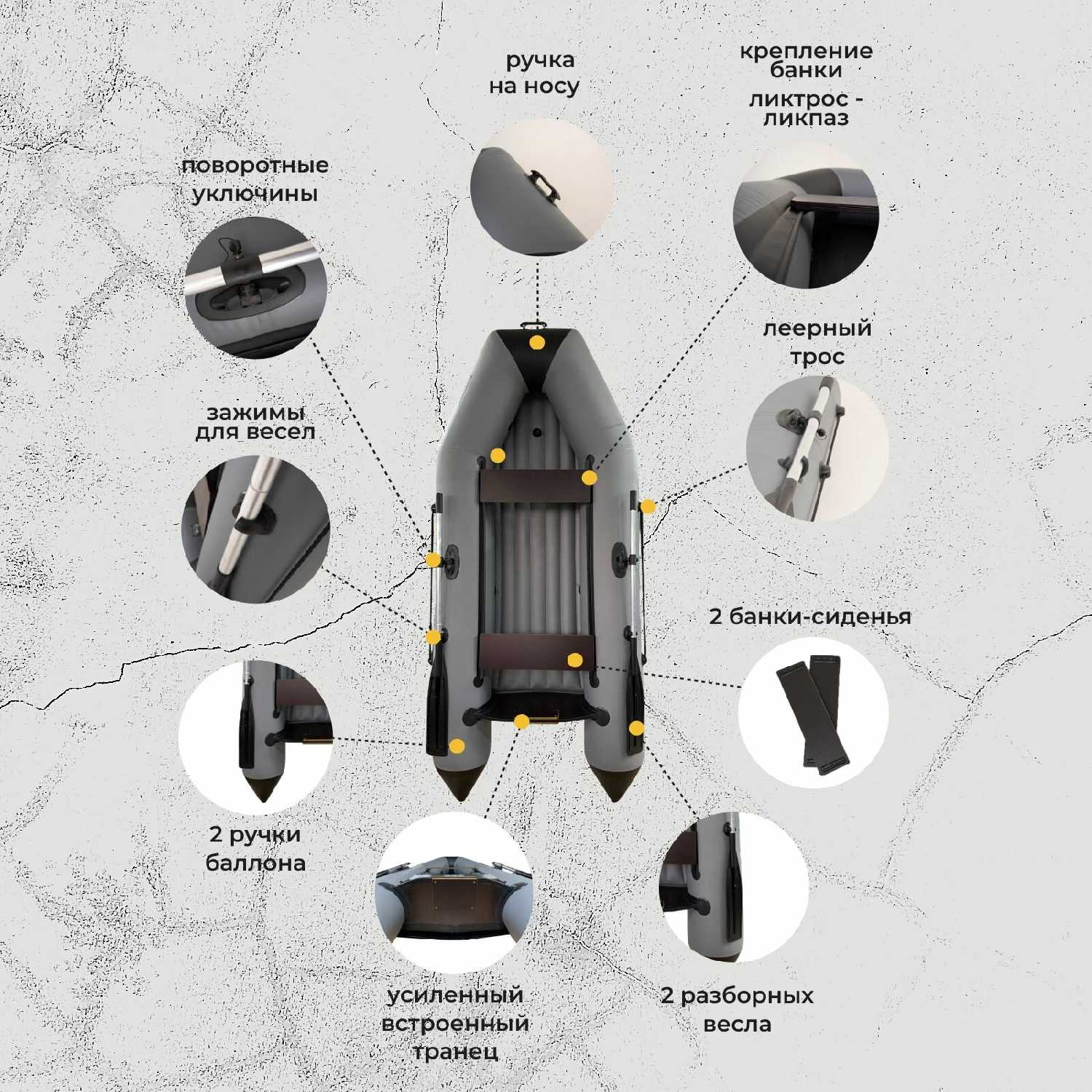 ручка на носу

крепление банки
ликтрос - ликпаз

поворотные уключины

леерный трос

зажимы для весел

2 банки-сиденья

2 ручки баллона

усиленный встроенный транец

2 разборных весла