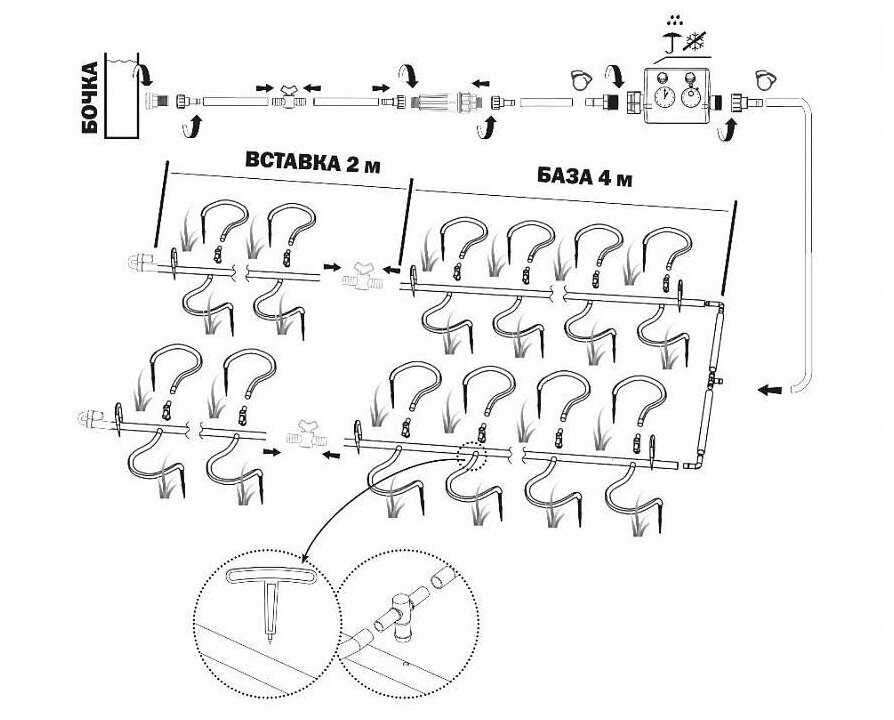 БОЧКА

ВСТАВКА 2 м

БАЗА 4 м