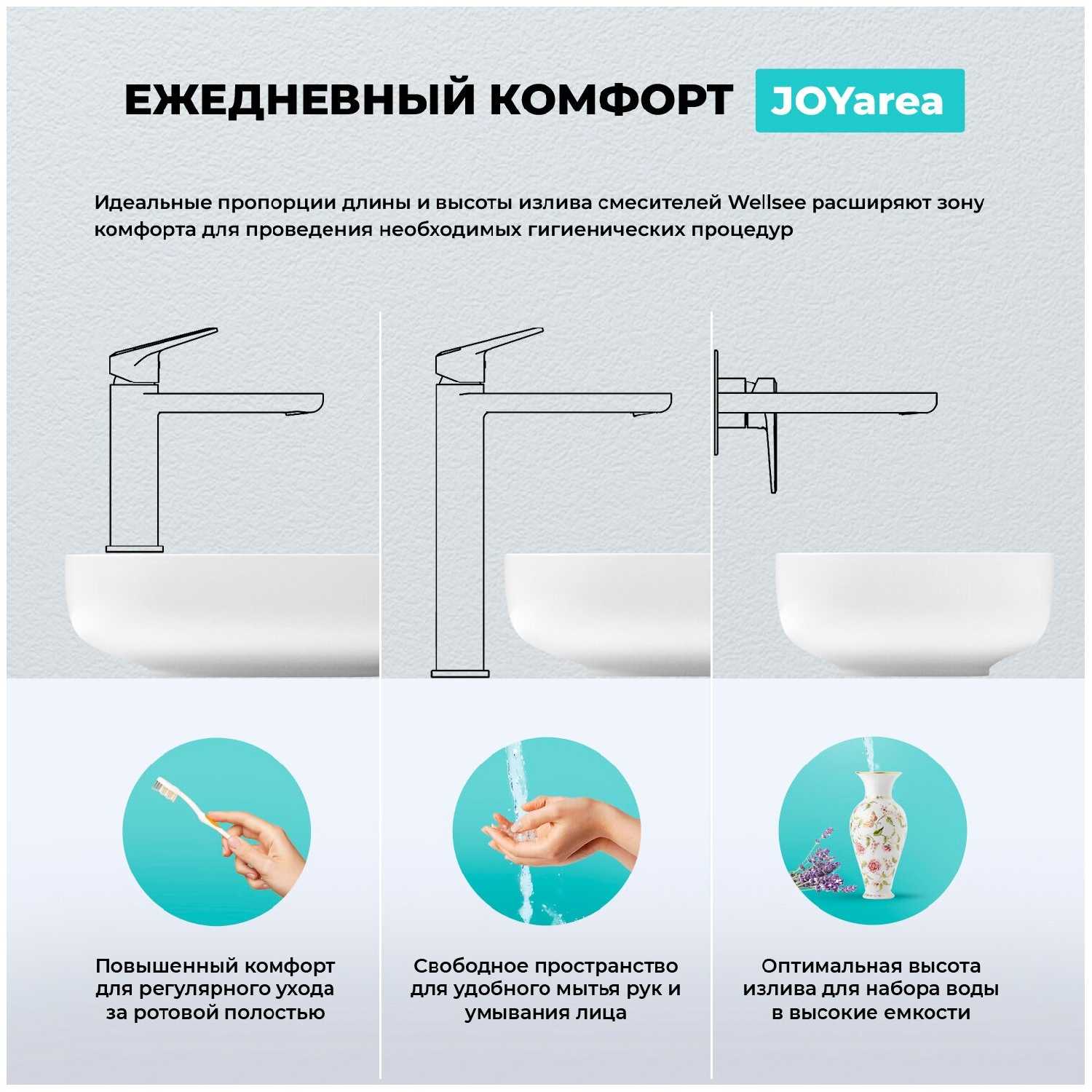 ЕЖЕДНЕВНЫЙ КОМФОРТ JOYarea

Идеальные пропорции длины и высоты излива смесителей Wellsee расширяют зону комфорта для проведения необходимых гигиенических процедур

Повышенный комфорт для регулярного ухода за ротовой полостью

Свободное пространство для удобного мытья рук и умывания лица

Оптимальная высота излива для набора воды в высокие емкости