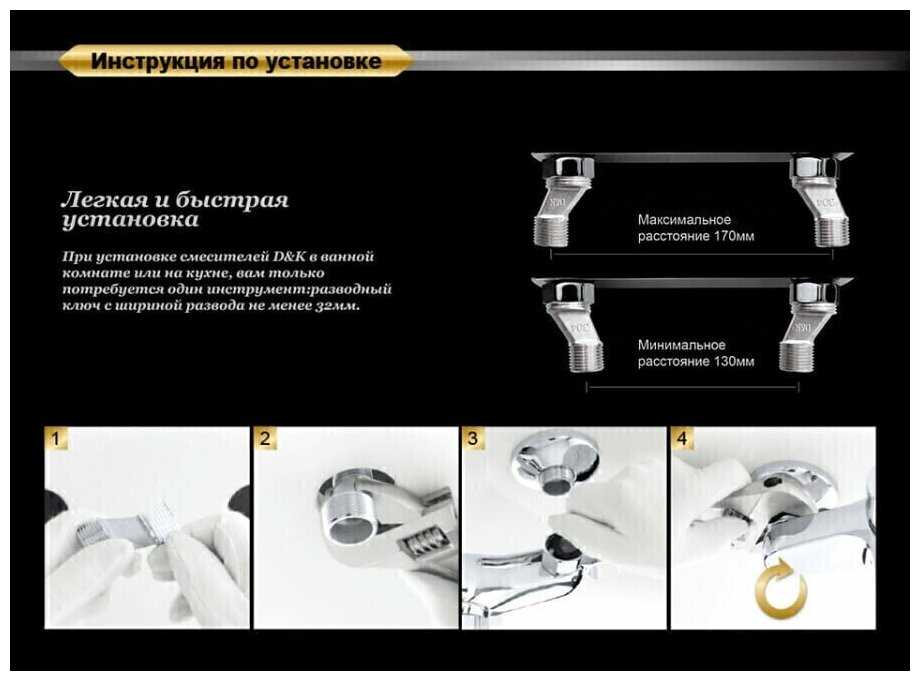 Инструкция по установке

Легкая и быстрая установка

При установке смесителей D&K в ванной комнате или на кухне, вам только потребуется один инструмент:разводный ключ с шириной развода не менее 32мм.

Максимальное расстояние 170мм

Минимальное расстояние 130мм

1

2

3

4