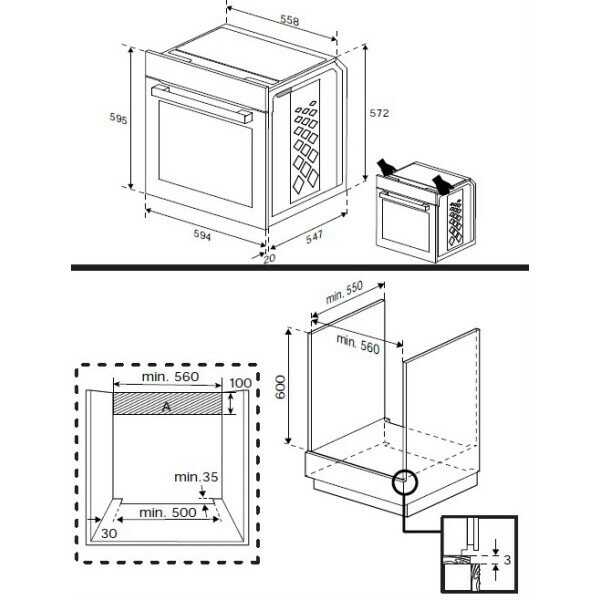 558
595
572
594
547
20
min. 550
min. 560
600
min. 560
100
A
min.35
min. 500
30
3