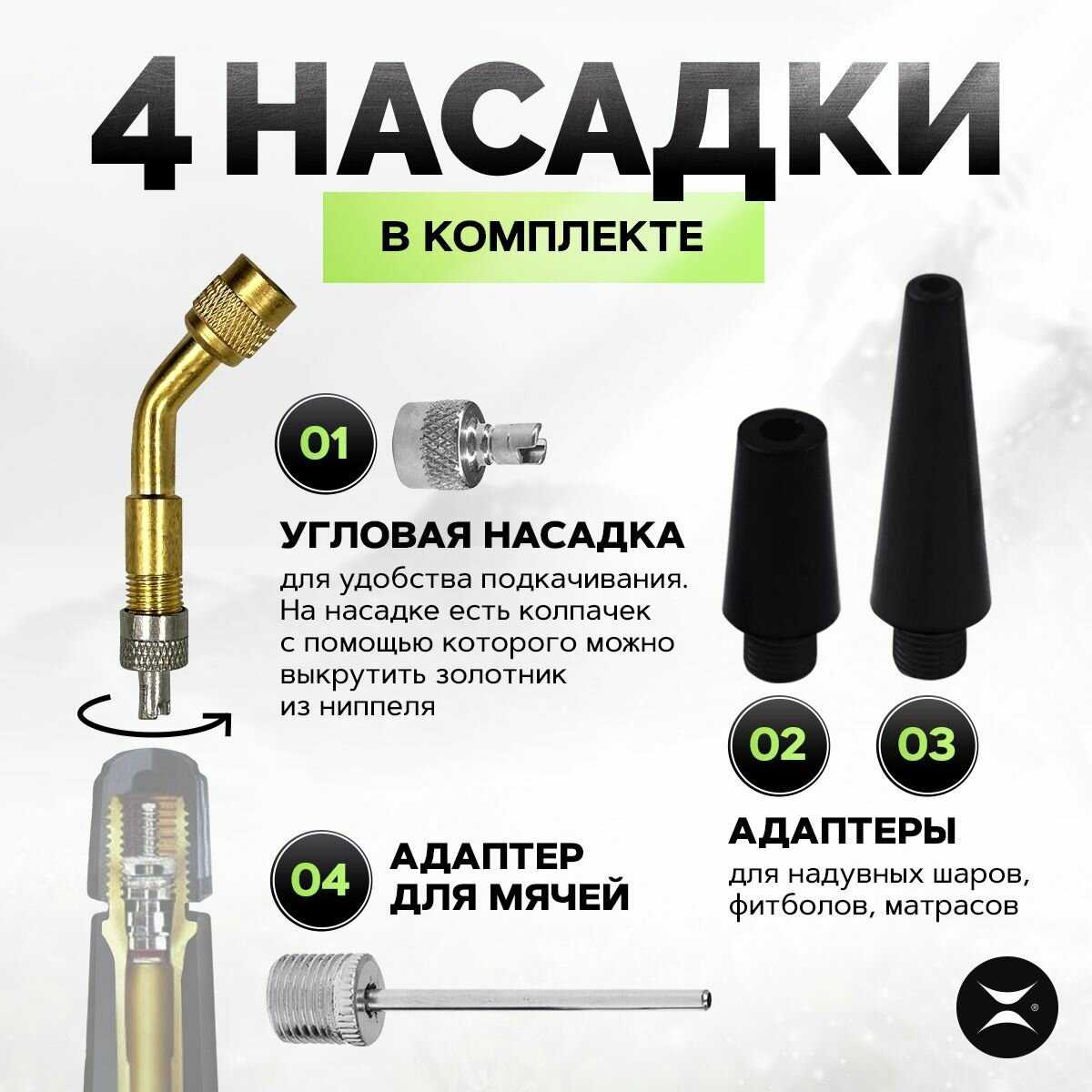 4 НАСАДКИ

В КОМПЛЕКТЕ

01

УГЛОВАЯ НАСАДКА

для удобства подкачивания. На насадке есть колпачек с помощью которого можно выкрутить золотник из ниппеля

02

03

АДАПТЕРЫ

для надувных шаров, фитболов, матрасов

04

АДАПТЕР ДЛЯ МЯЧЕЙ