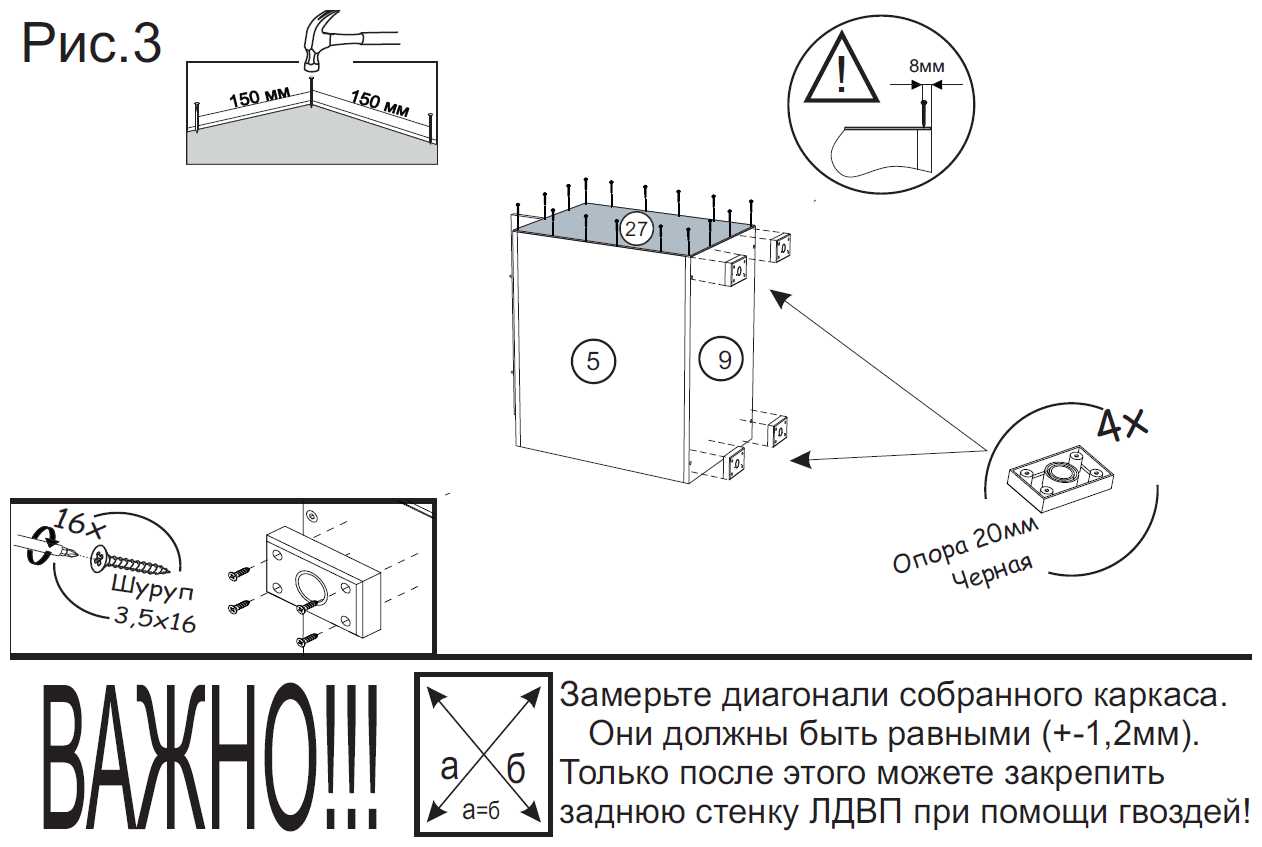 Рис.3

150 мм
150 мм

8мм

27

5

9

4x

Опора 20мм
Черная

16x
Шуруп
3,5x16

ВАЖНО!!!

а
б
а=б

Замерьте диагонали собранного каркаса.
Они должны быть равными (+-1,2мм).
Только после этого можете закрепить заднюю стенку ЛДВП при помощи гвоздей!