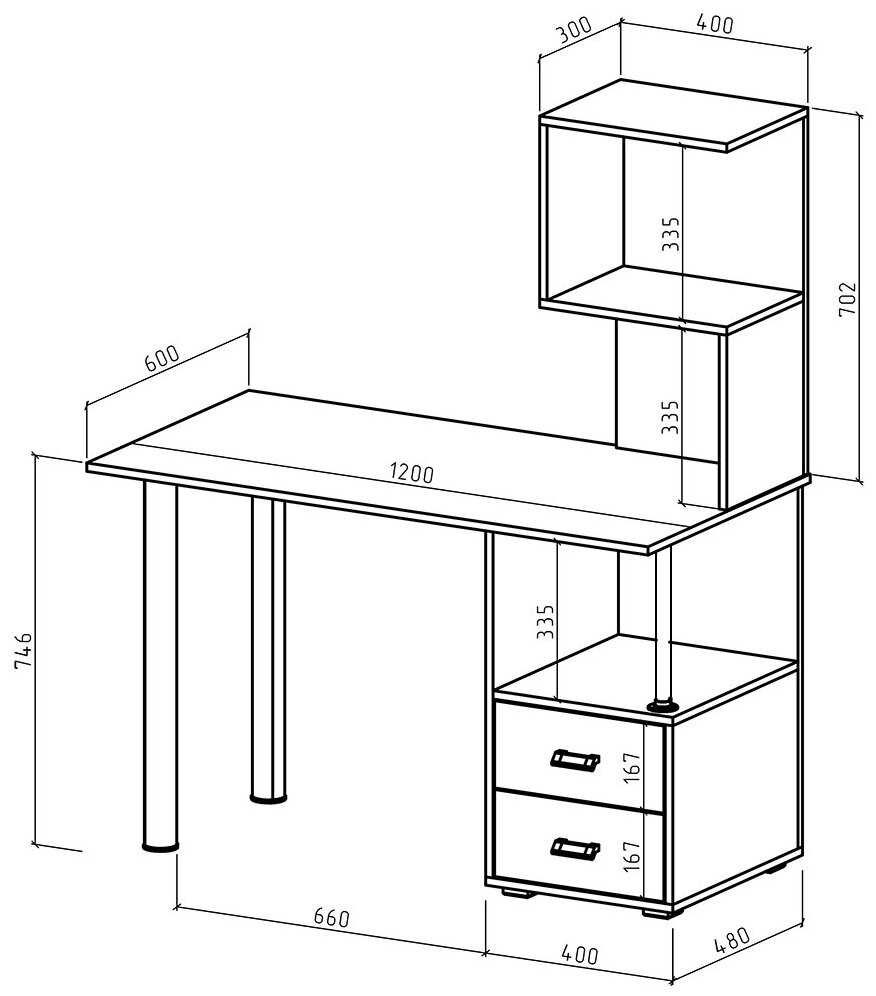 300
400
335
702
335
600
1200
746
335
167
167
660
400
480