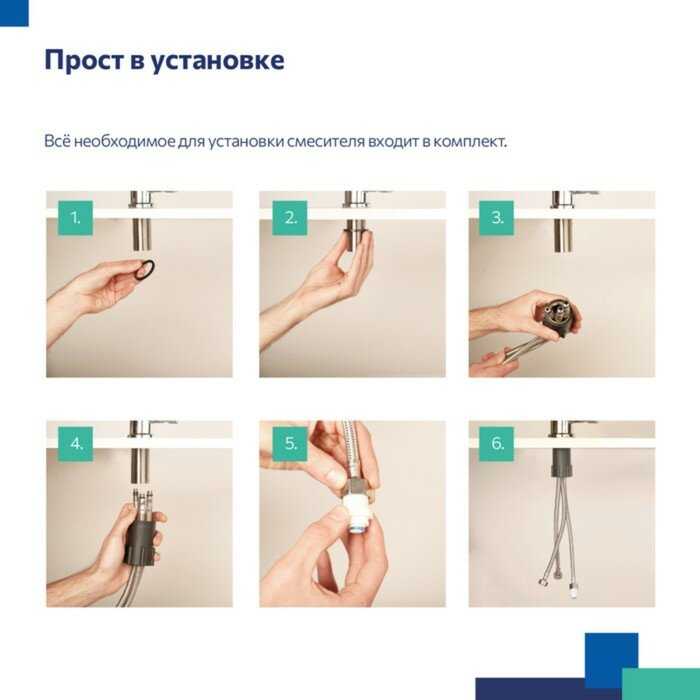 Прост в установке

Всё необходимое для установки смесителя входит в комплект.

1.

2.

3.

4.

5.

6.