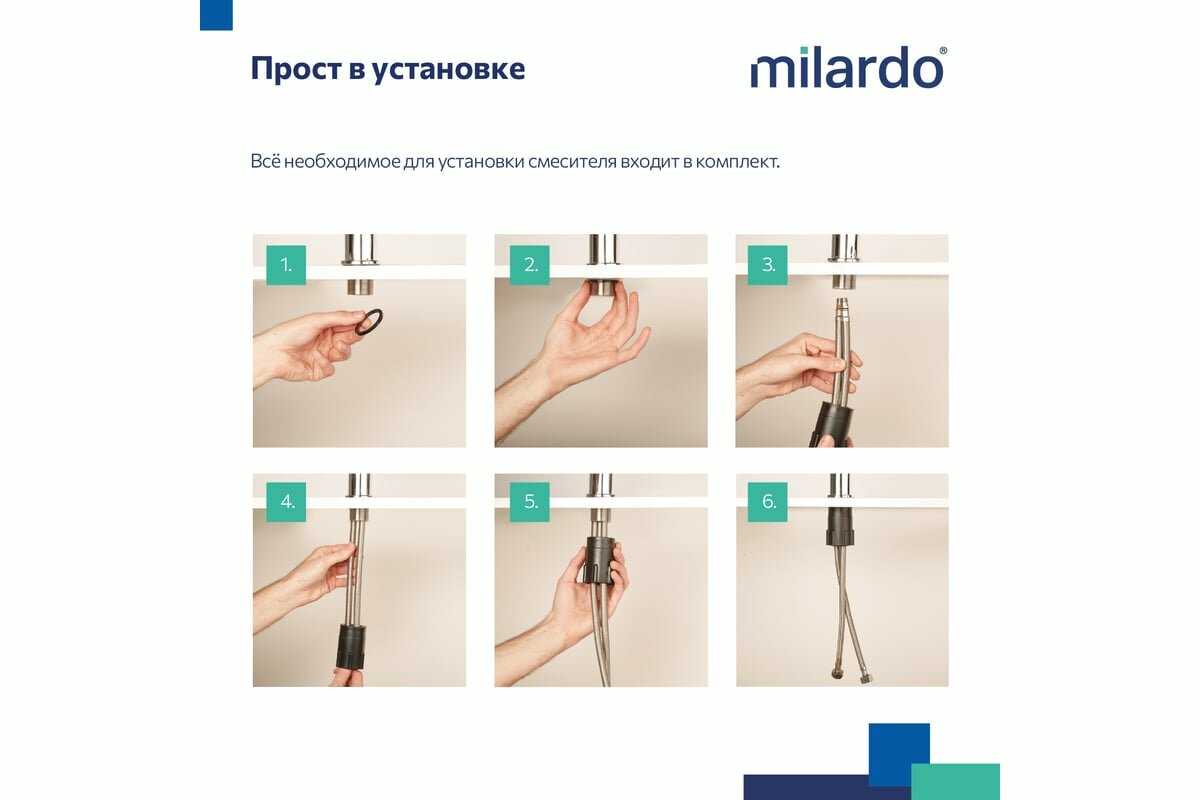 Прост в установке

milardo®

Всё необходимое для установки смесителя входит в комплект.

1.

2.

3.

4.

5.

6.