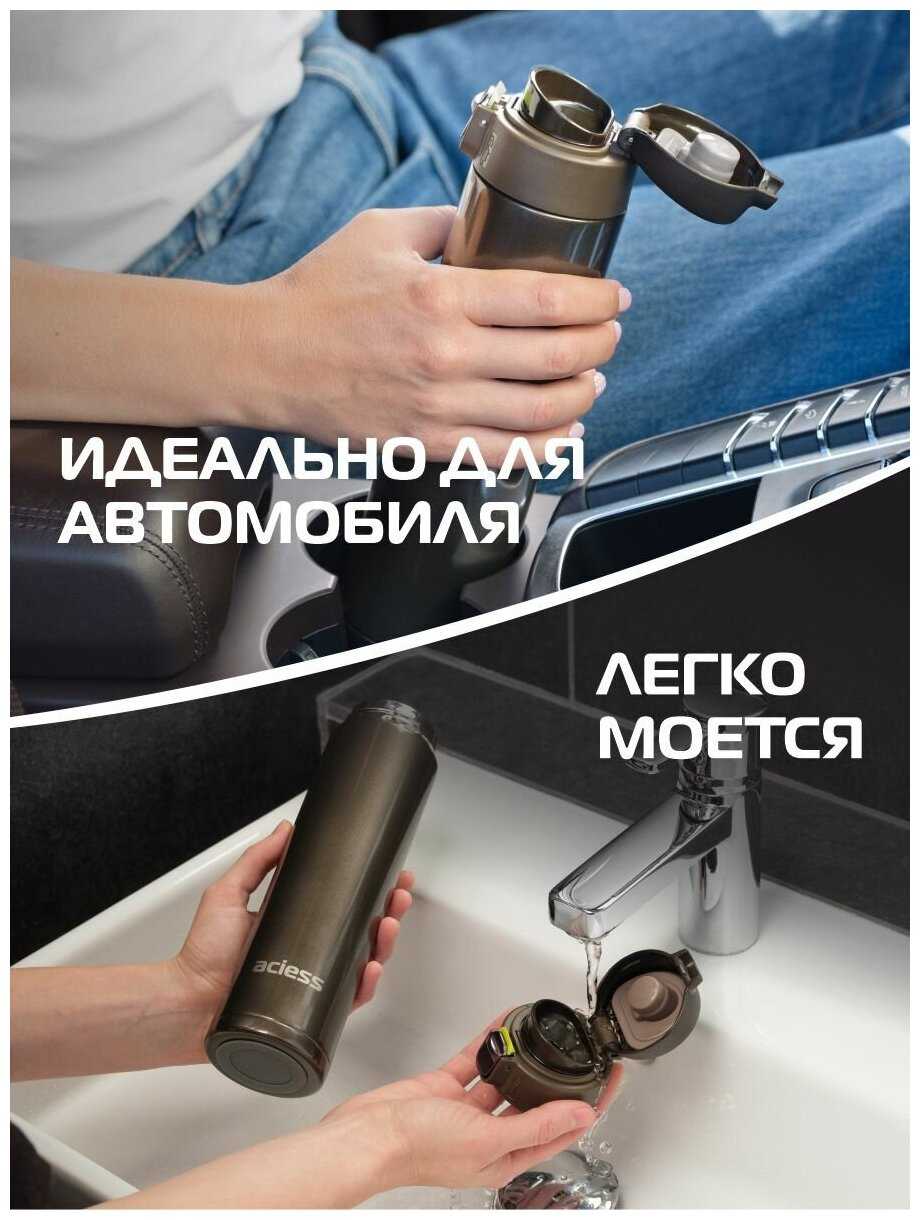 ИДЕАЛЬНО ДЛЯ АВТОМОБИЛЯ

ЛЕГКО МОЕТСЯ

aciess