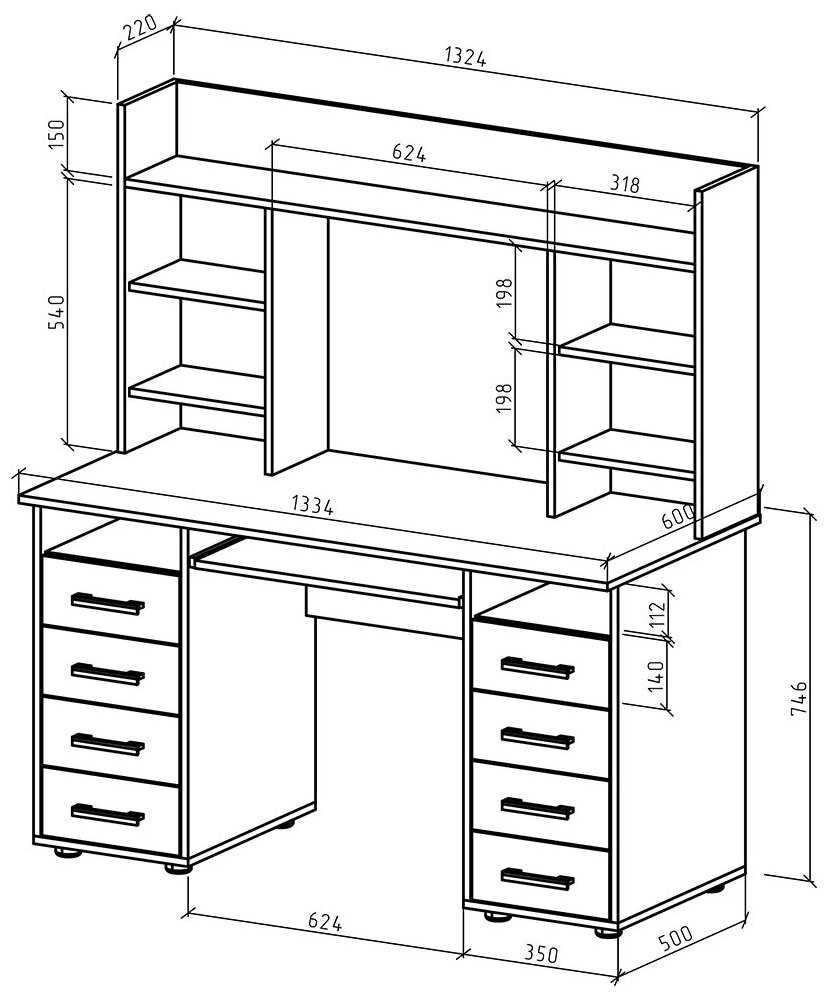 220
1324
150
624
318
540
198
198
1334
600
112
140
746
624
350
500