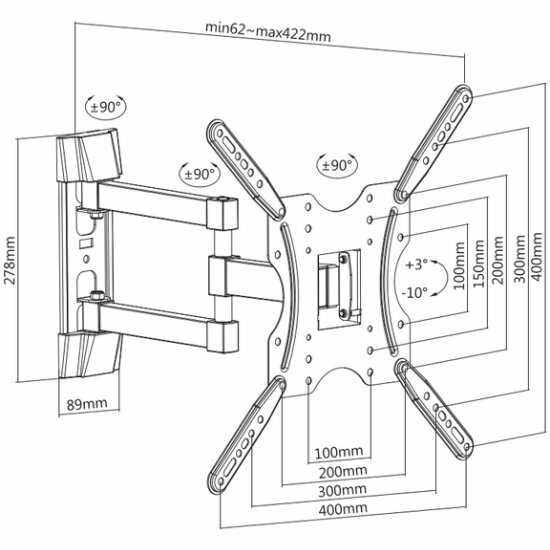 min62~max422mm

±90°

±90°

±90°

278mm

89mm

+3°

-10°

100mm
150mm
200mm
300mm
400mm

100mm
200mm
300mm
400mm