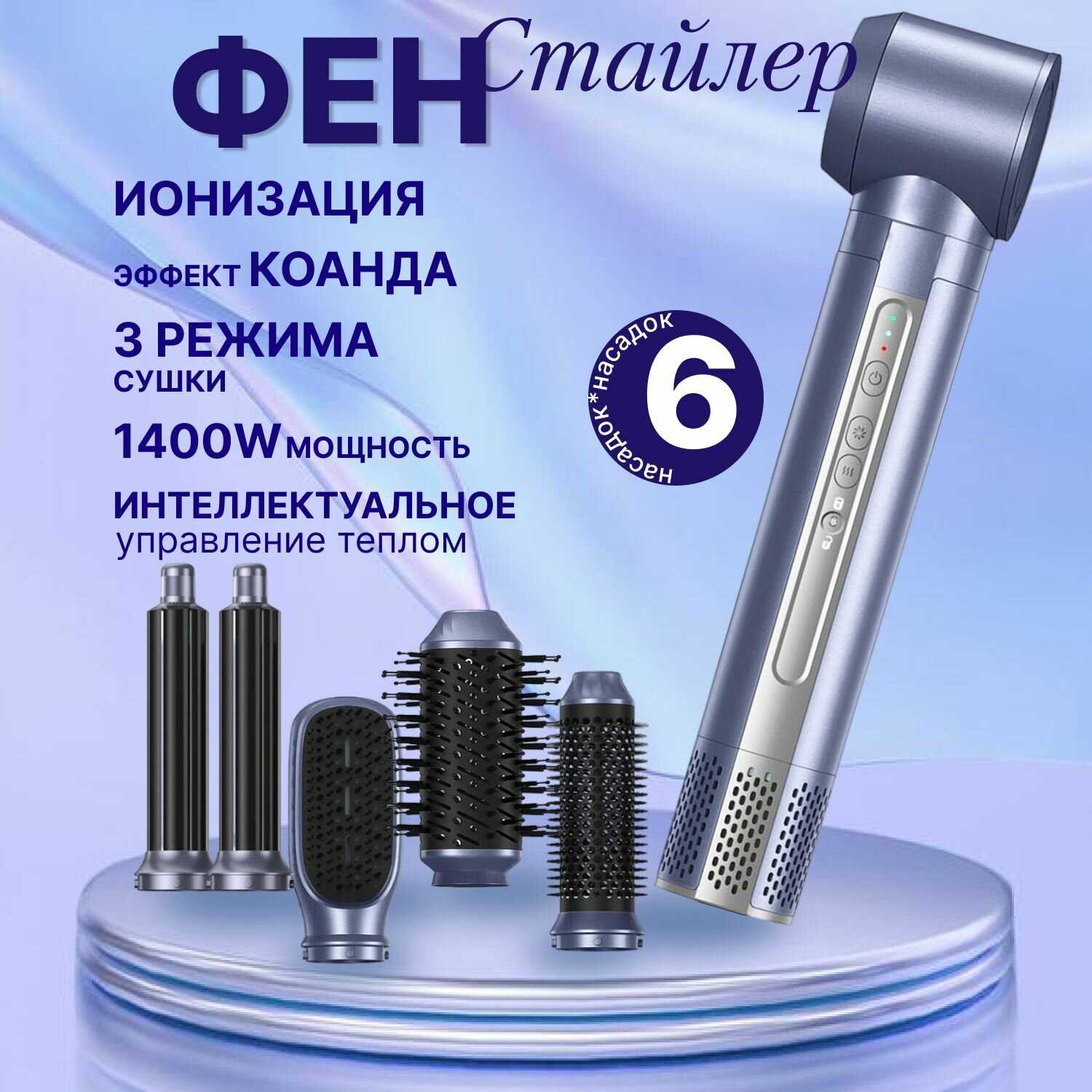 ФЕН Стайлер

ИОНИЗАЦИЯ

ЭФФЕКТ КОАНДА

3 РЕЖИМА СУШКИ

1400W МОЩНОСТЬ

ИНТЕЛЛЕКТУАЛЬНОЕ управление теплом

насадок*насадок 6