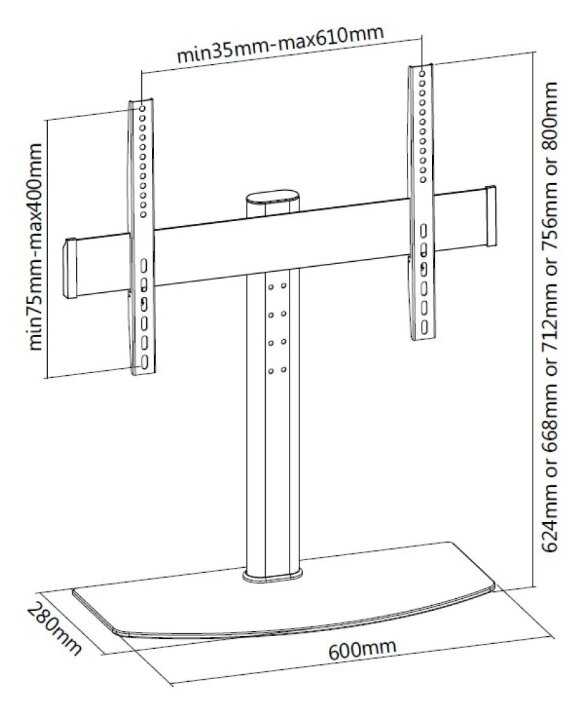 min35mm-max610mm

min75mm-max400mm

624mm or 668mm or 712mm or 756mm or 800mm

280mm

600mm