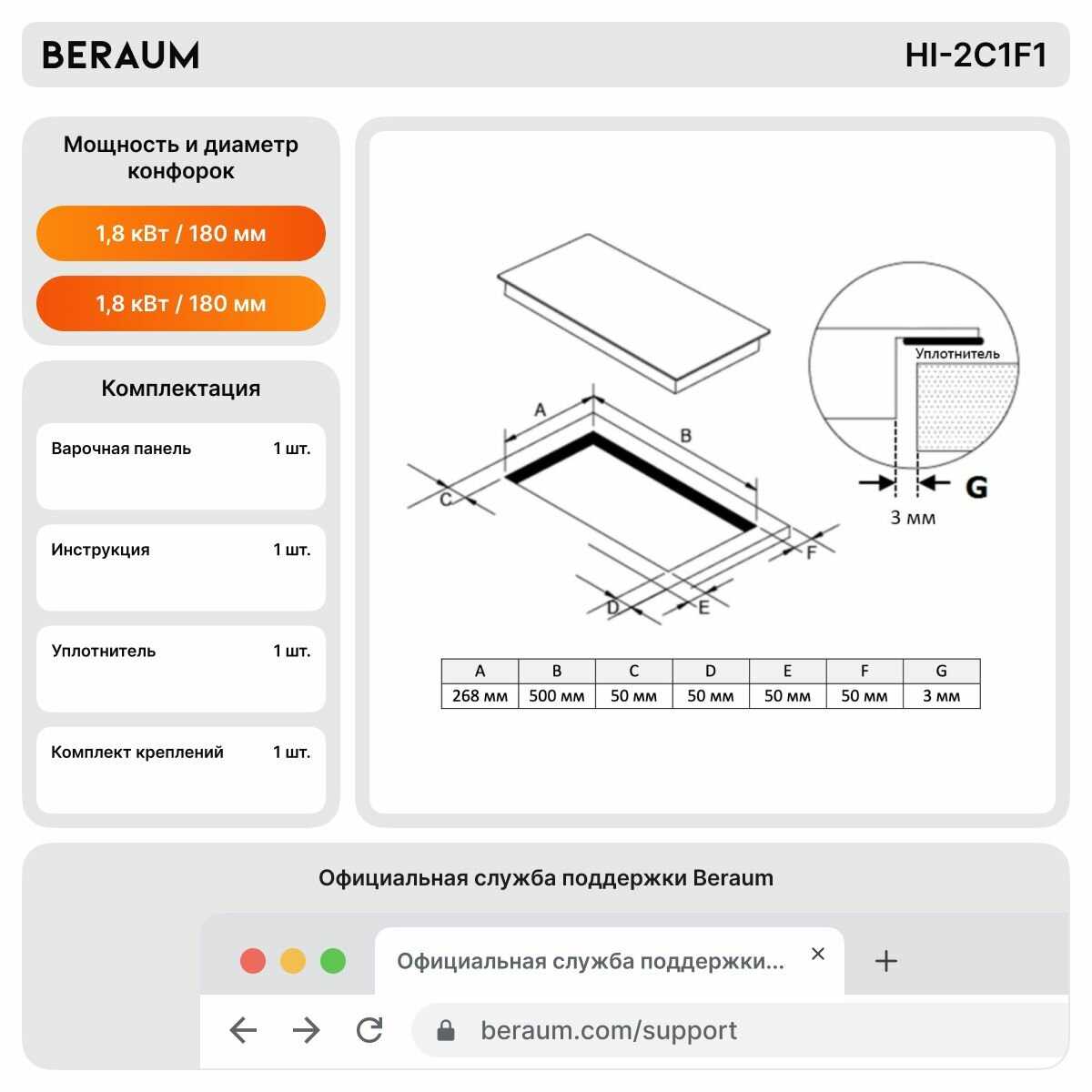 BERAUM

HI-2C1F1

Мощность и диаметр конфорок

1,8 кВт / 180 мм

1,8 кВт / 180 мм

Комплектация

Варочная панель 1 шт.

Инструкция 1 шт.

Уплотнитель 1 шт.

Комплект креплений 1 шт.

A

B

C

D

E

F

Уплотнитель

G

3 мм

| A | B | C | D | E | F | G |
|---|---|---|---|---|---|---|
| 268 мм | 500 мм | 50 мм | 50 мм | 50 мм | 50 мм | 3 мм |

Официальная служба поддержки Beraum

Официальная служба поддержки...

×

+

beraum.com/support