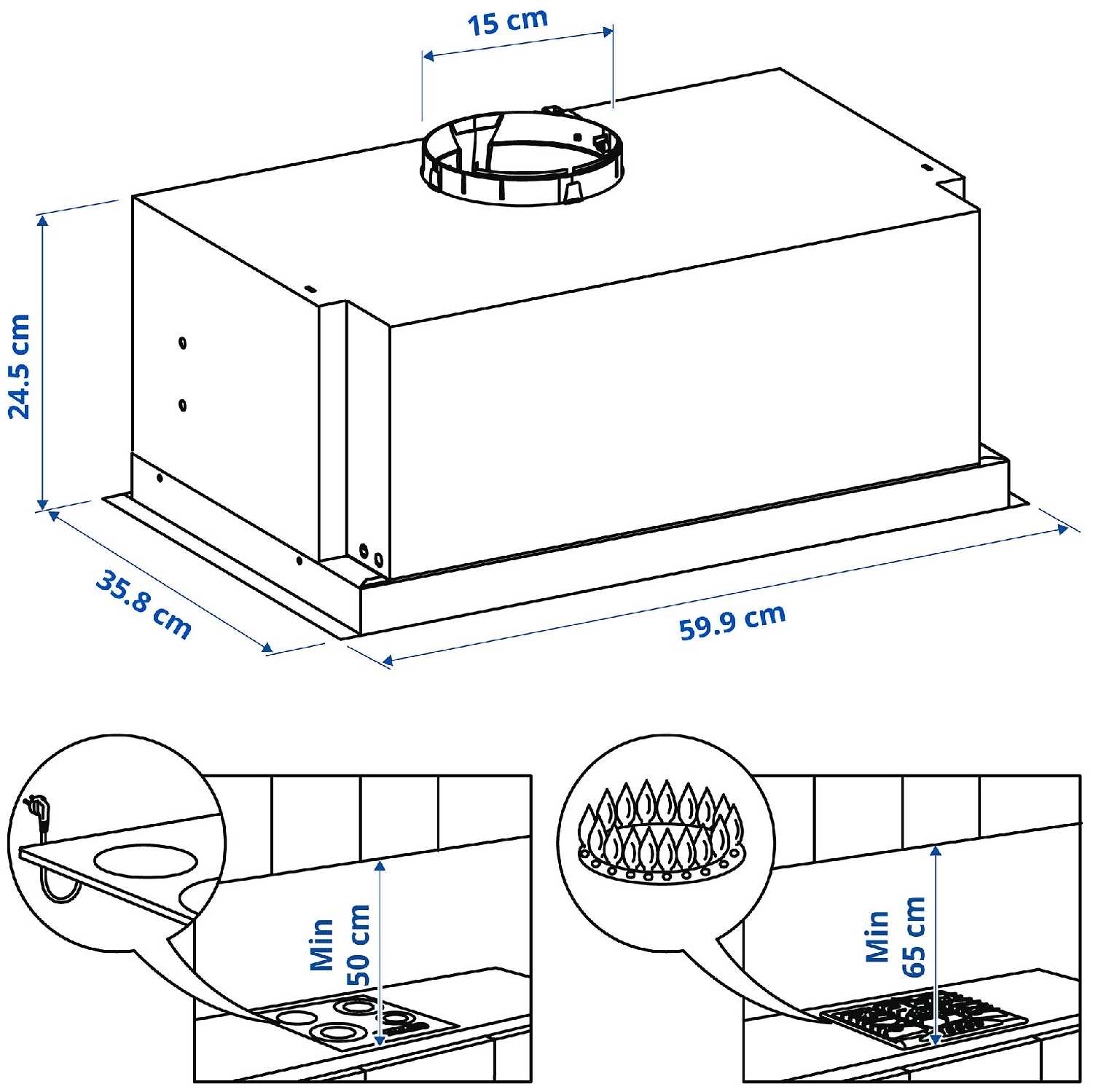 15 cm

24.5 cm

35.8 cm

59.9 cm

Min 50 cm

Min 65 cm