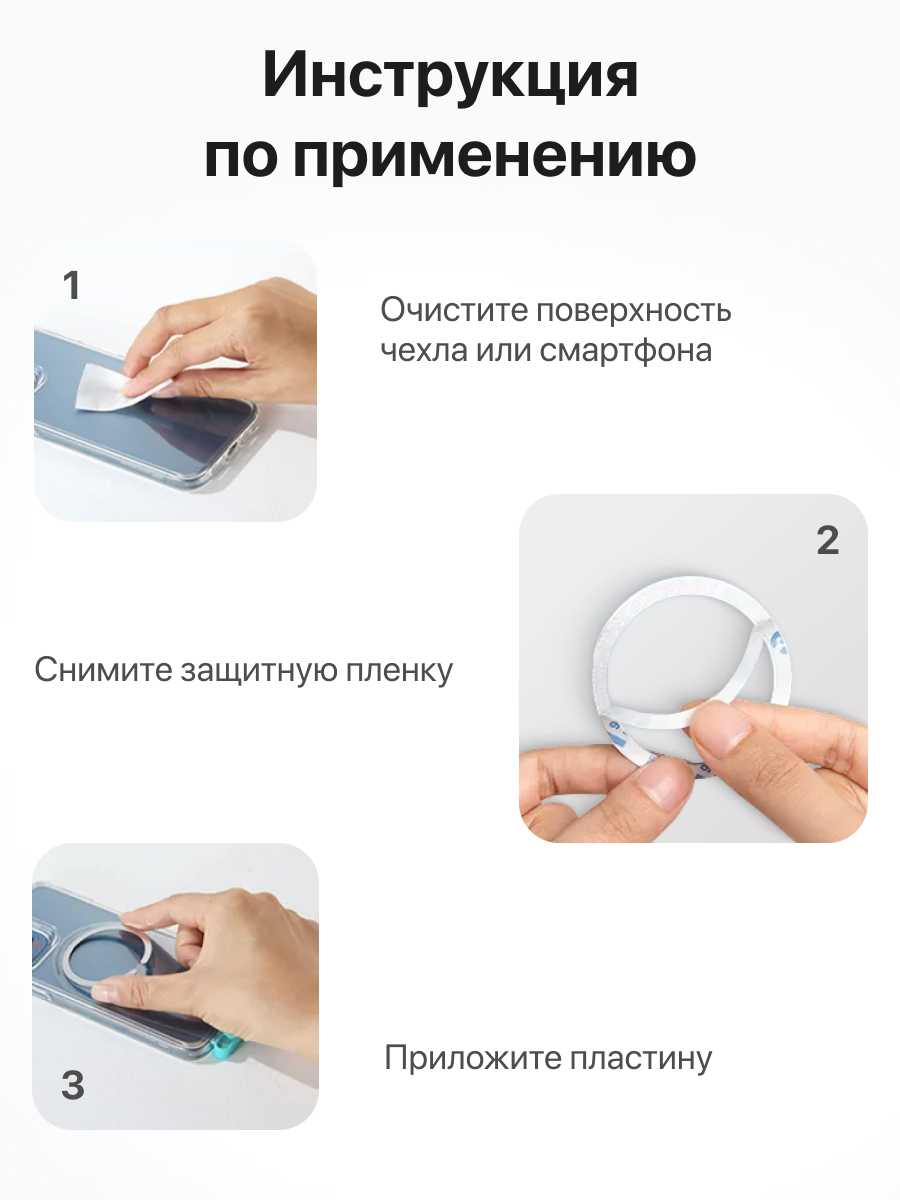 Инструкция по применению

1

Очистите поверхность чехла или смартфона

2

Снимите защитную пленку

3

Приложите пластину