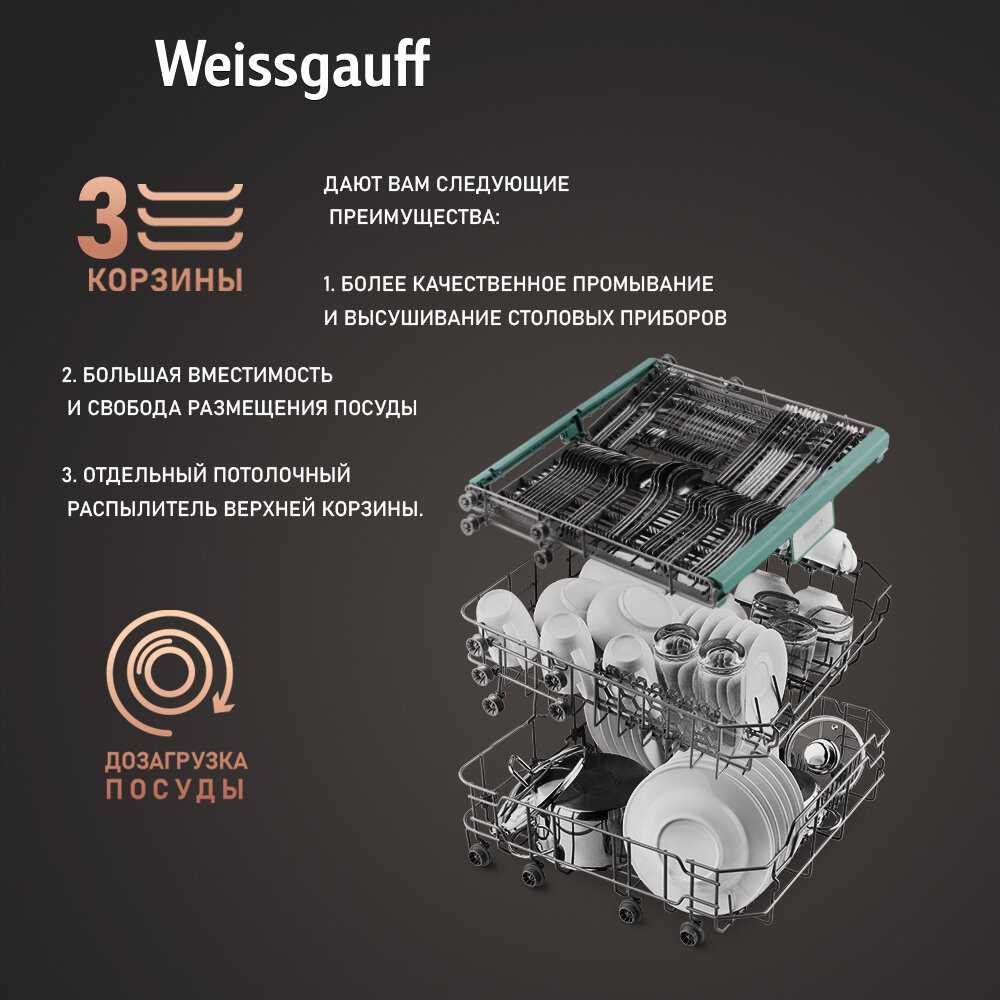 Weissgauff

3 КОРЗИНЫ

ДАЮТ ВАМ СЛЕДУЮЩИЕ ПРЕИМУЩЕСТВА:

1. БОЛЕЕ КАЧЕСТВЕННОЕ ПРОМЫВАНИЕ И ВЫСУШИВАНИЕ СТОЛОВЫХ ПРИБОРОВ

2. БОЛЬШАЯ ВМЕСТИМОСТЬ И СВОБОДА РАЗМЕЩЕНИЯ ПОСУДЫ

3. ОТДЕЛЬНЫЙ ПОТОЛОЧНЫЙ РАСПЫЛИТЕЛЬ ВЕРХНЕЙ КОРЗИНЫ.

ДОЗАГРУЗКА ПОСУДЫ