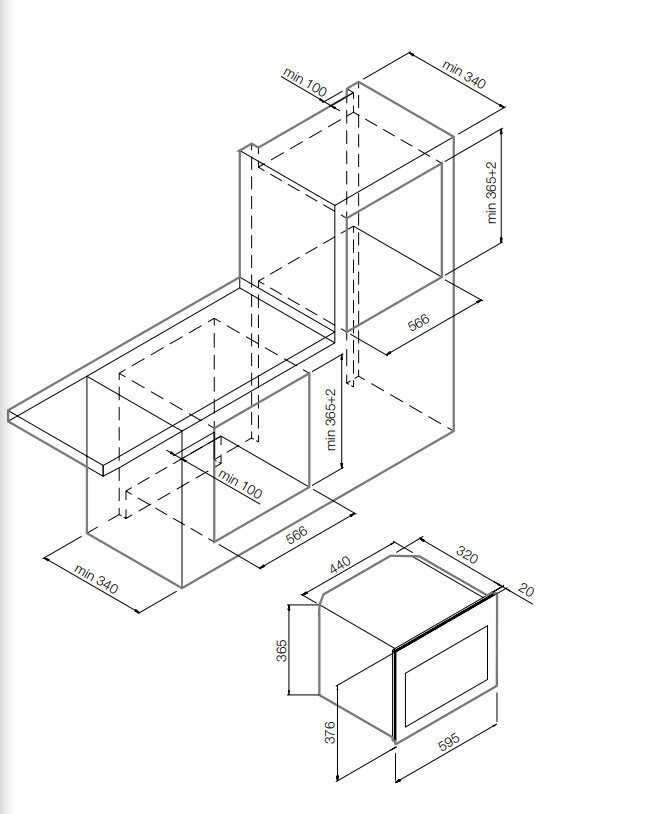 min 100
min 340
min 365+2
566
min 365+2
min 100
566
min 340
440
320
20
365
376
595