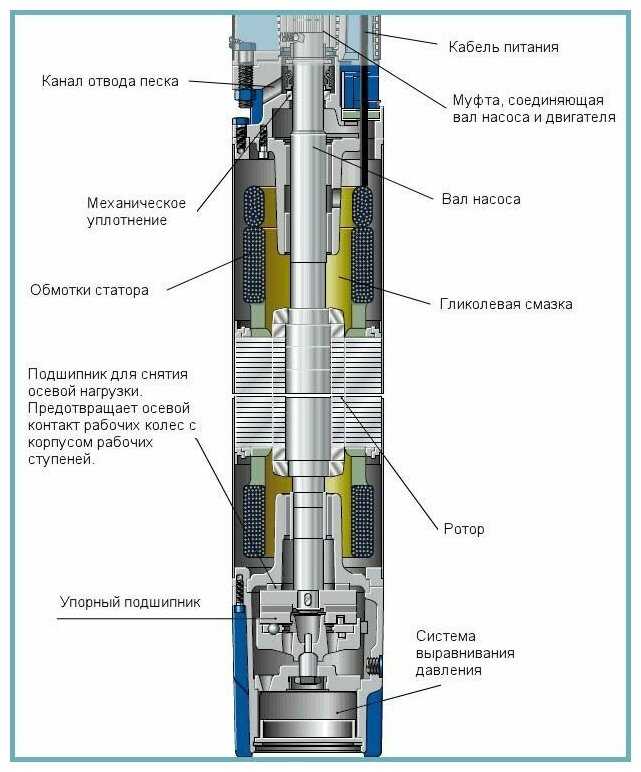 Кабель питания

Канал отвода песка

Муфта, соединяющая вал насоса и двигателя

Механическое уплотнение

Вал насоса

Обмотки статора

Гликолевая смазка

Подшипник для снятия осевой нагрузки. Предотвращает осевой контакт рабочих колес с корпусом рабочих ступеней.

Ротор

Упорный подшипник

Система выравнивания давления