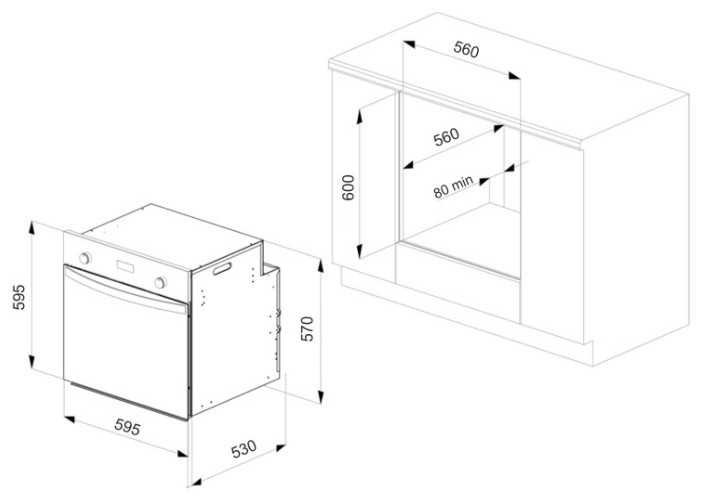 560
560
600
80 min
595
570
595
530