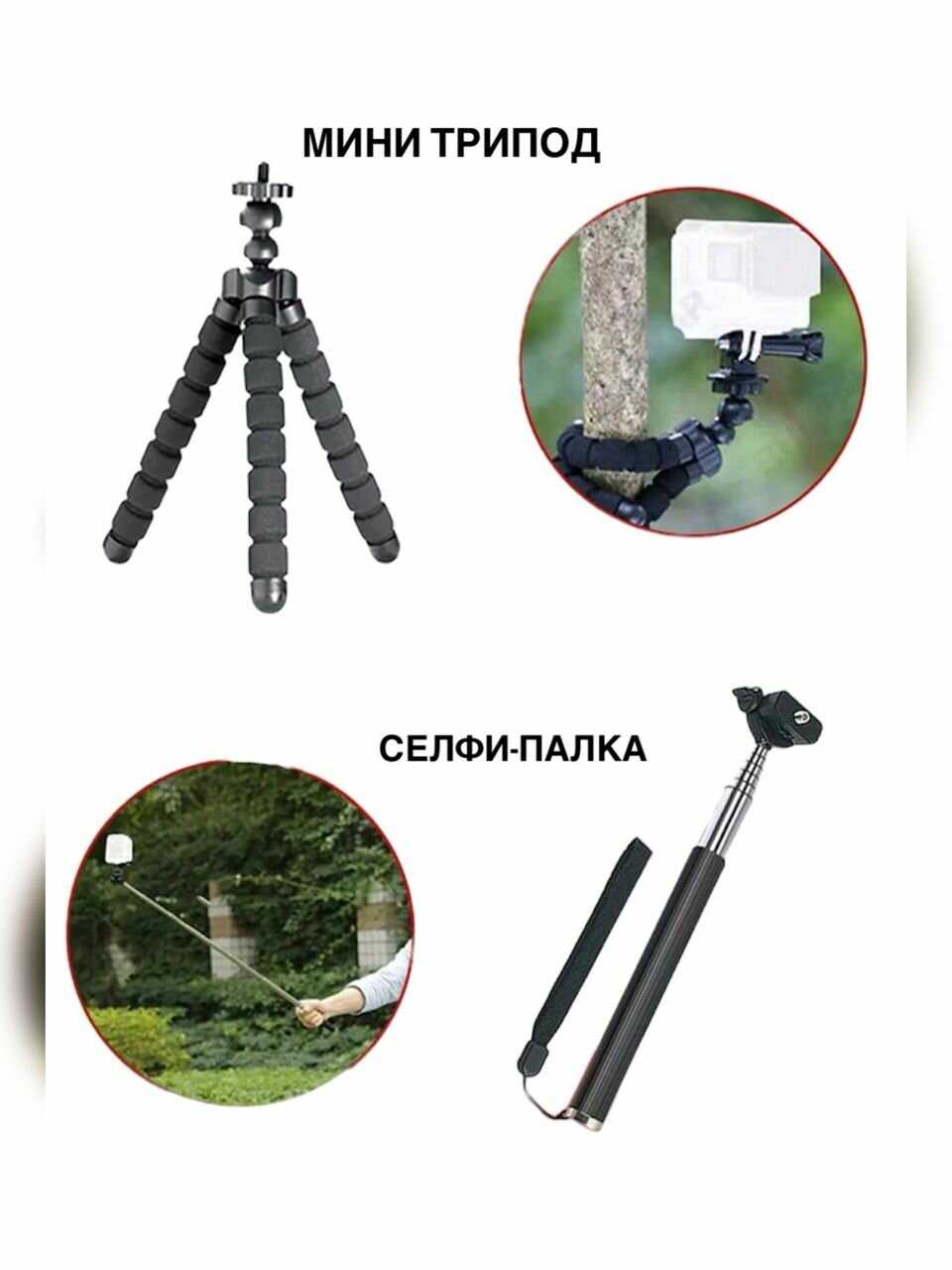 МИНИ ТРИПОД

СЕЛФИ-ПАЛКА