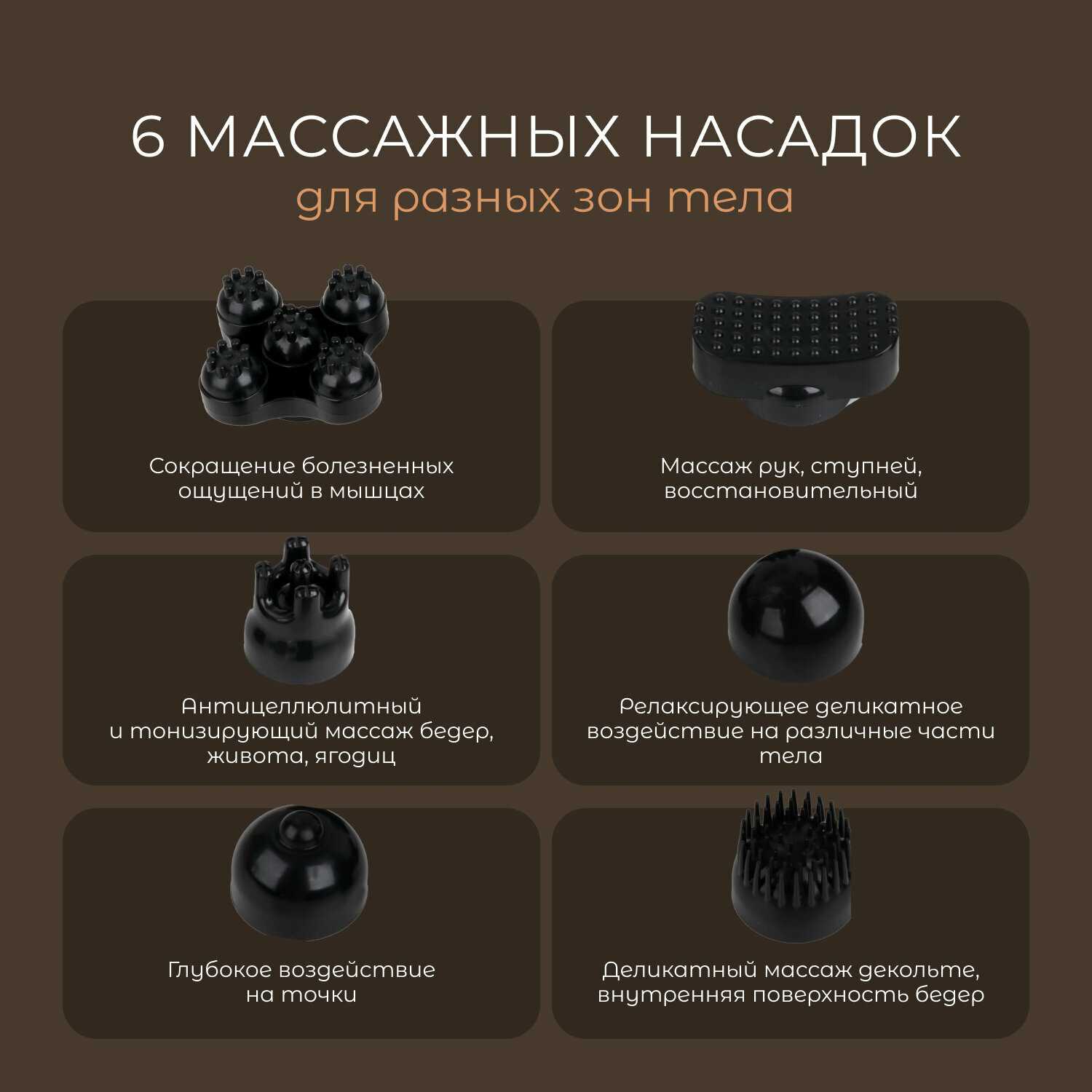 6 МАССАЖНЫХ НАСАДОК
для разных зон тела

Сокращение болезненных ощущений в мышцах

Массаж рук, ступней, восстановительный

Антицеллюлитный и тонизирующий массаж бедер, живота, ягодиц

Релаксирующее деликатное воздействие на различные части тела

Глубокое воздействие на точки

Деликатный массаж декольте, внутренняя поверхность бедер