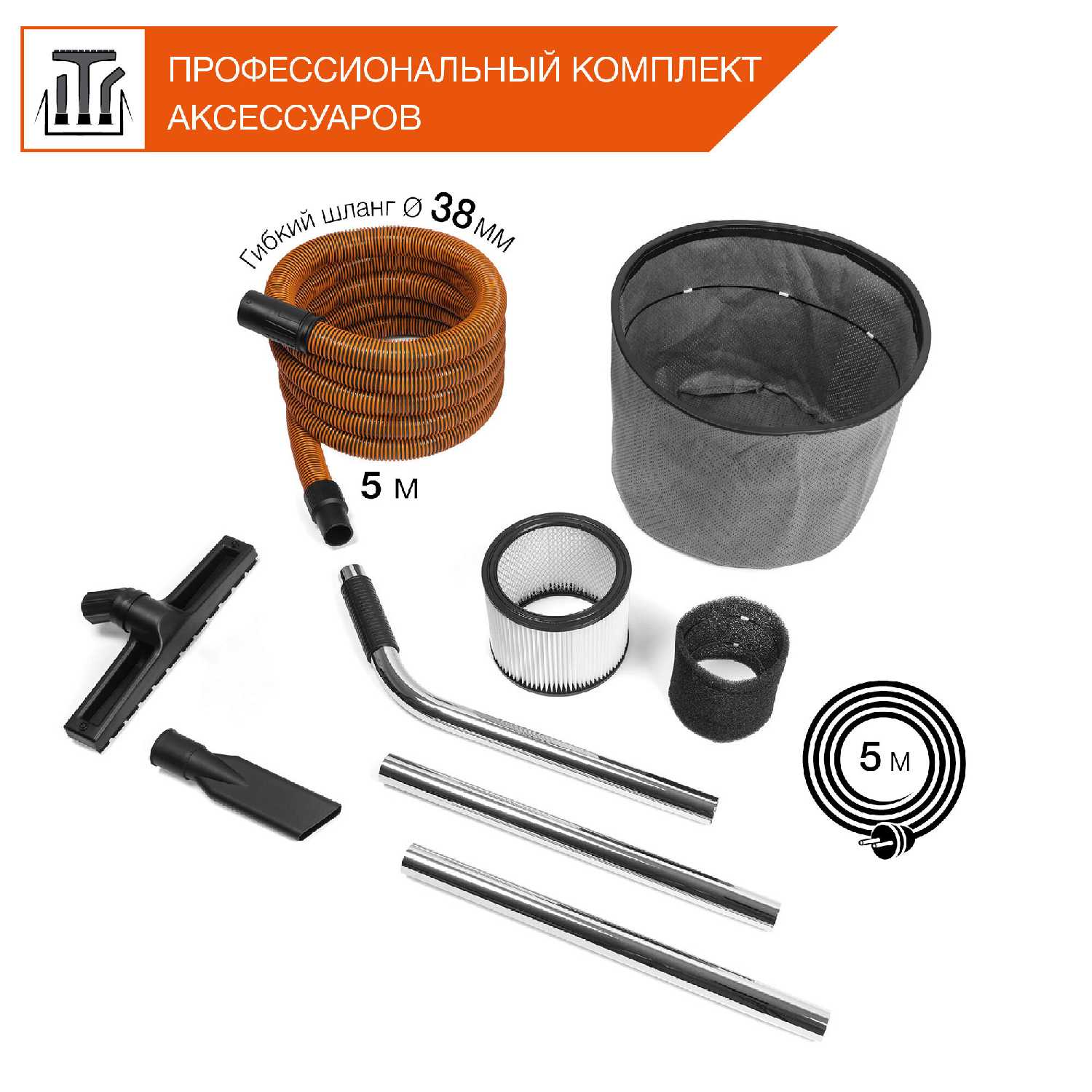 ПРОФЕССИОНАЛЬНЫЙ КОМПЛЕКТ АКСЕССУАРОВ

Гибкий шланг Ø 38 мм

5 м

5 м