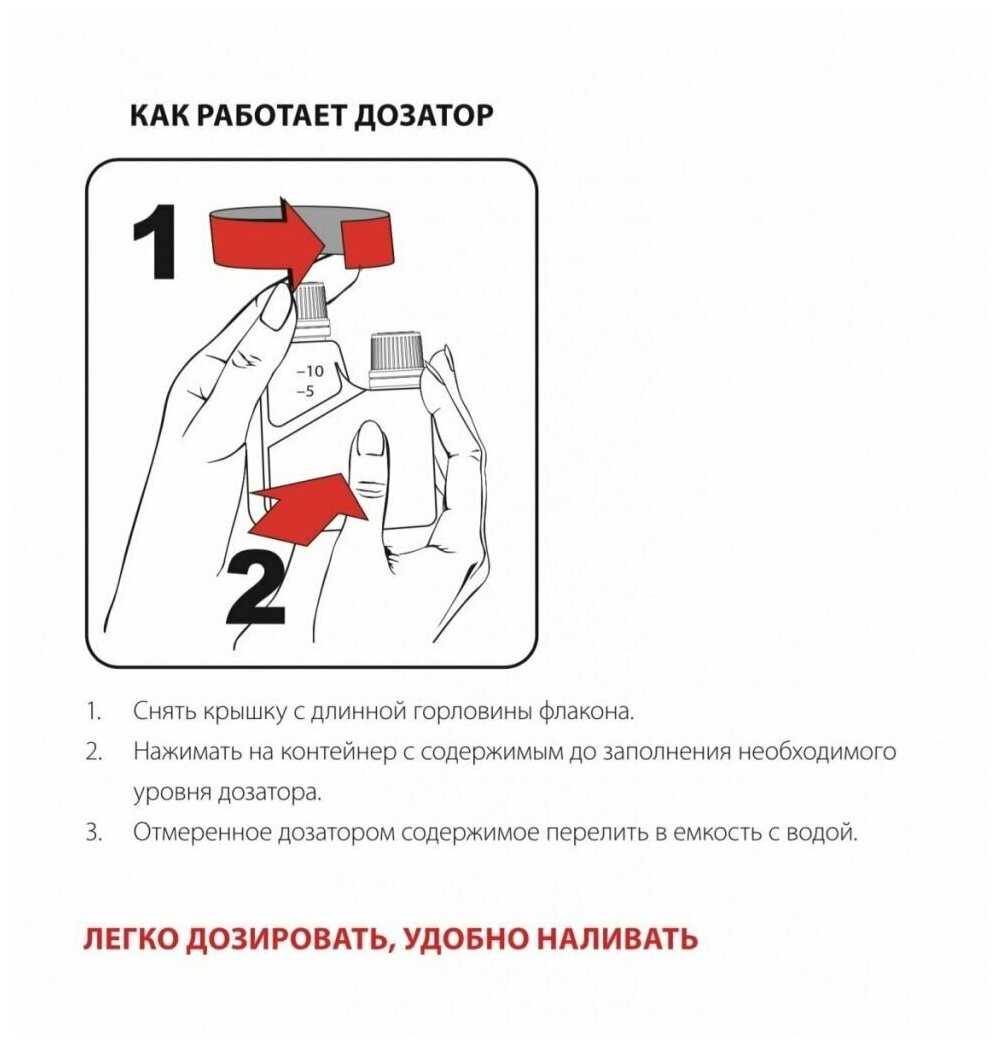 КАК РАБОТАЕТ ДОЗАТОР

1

–10
–5

2

1. Снять крышку с длинной горловины флакона.
2. Нажимать на контейнер с содержимым до заполнения необходимого уровня дозатора.
3. Отмеренное дозатором содержимое перелить в емкость с водой.

ЛЕГКО ДОЗИРОВАТЬ, УДОБНО НАЛИВАТЬ