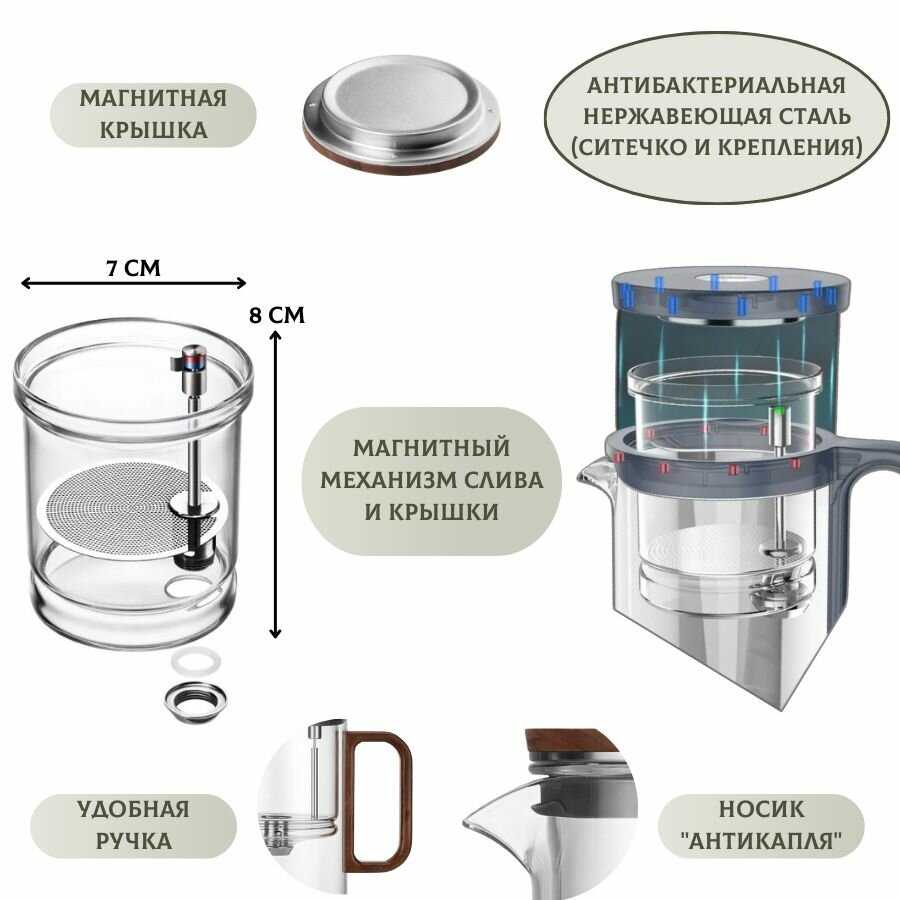 МАГНИТНАЯ КРЫШКА

АНТИБАКТЕРИАЛЬНАЯ НЕРЖАВЕЮЩАЯ СТАЛЬ (СИТЕЧКО И КРЕПЛЕНИЯ)

7 СМ

8 СМ

МАГНИТНЫЙ МЕХАНИЗМ СЛИВА И КРЫШКИ

УДОБНАЯ РУЧКА

НОСИК "АНТИКАПЛЯ"