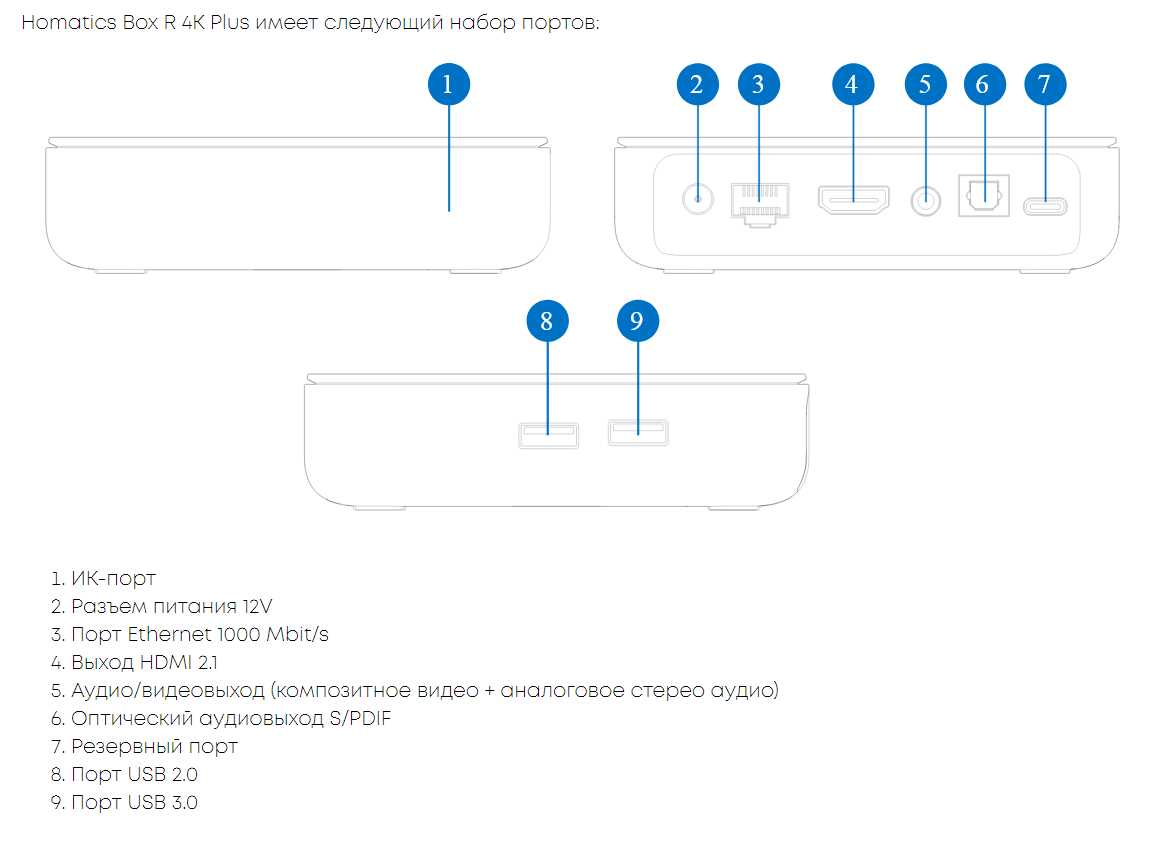 Homatics Box R 4K Plus имеет следующий набор портов:

1

2 3 4 5 6 7

8 9

1. ИК-порт
2. Разъем питания 12V
3. Порт Ethernet 1000 Mbit/s
4. Выход HDMI 2.1
5. Аудио/видеовыход (композитное видео + аналоговое стерео аудио)
6. Оптический аудиовыход S/PDIF
7. Резервный порт
8. Порт USB 2.0
9. Порт USB 3.0