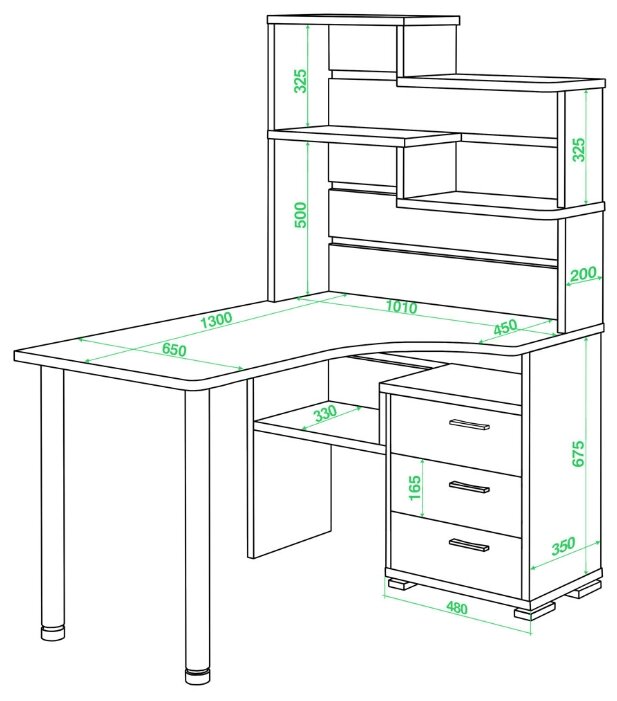 325
325
500
200
1300
1010
450
650
330
675
165
350
480