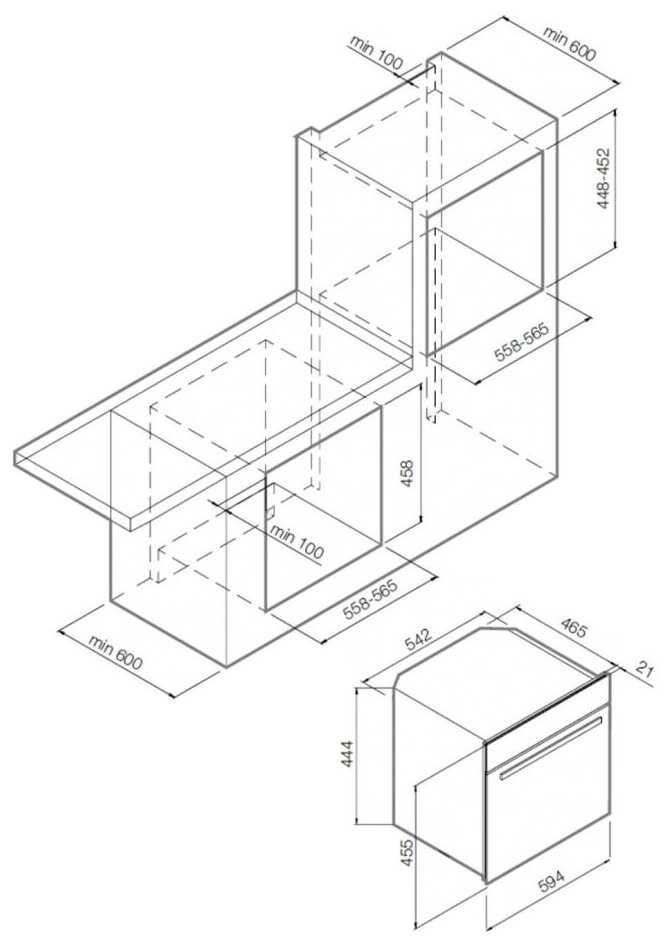 min 100
min 600
448-452
558-565
458
min 100
558-565
min 600
542
465
21
444
455
594