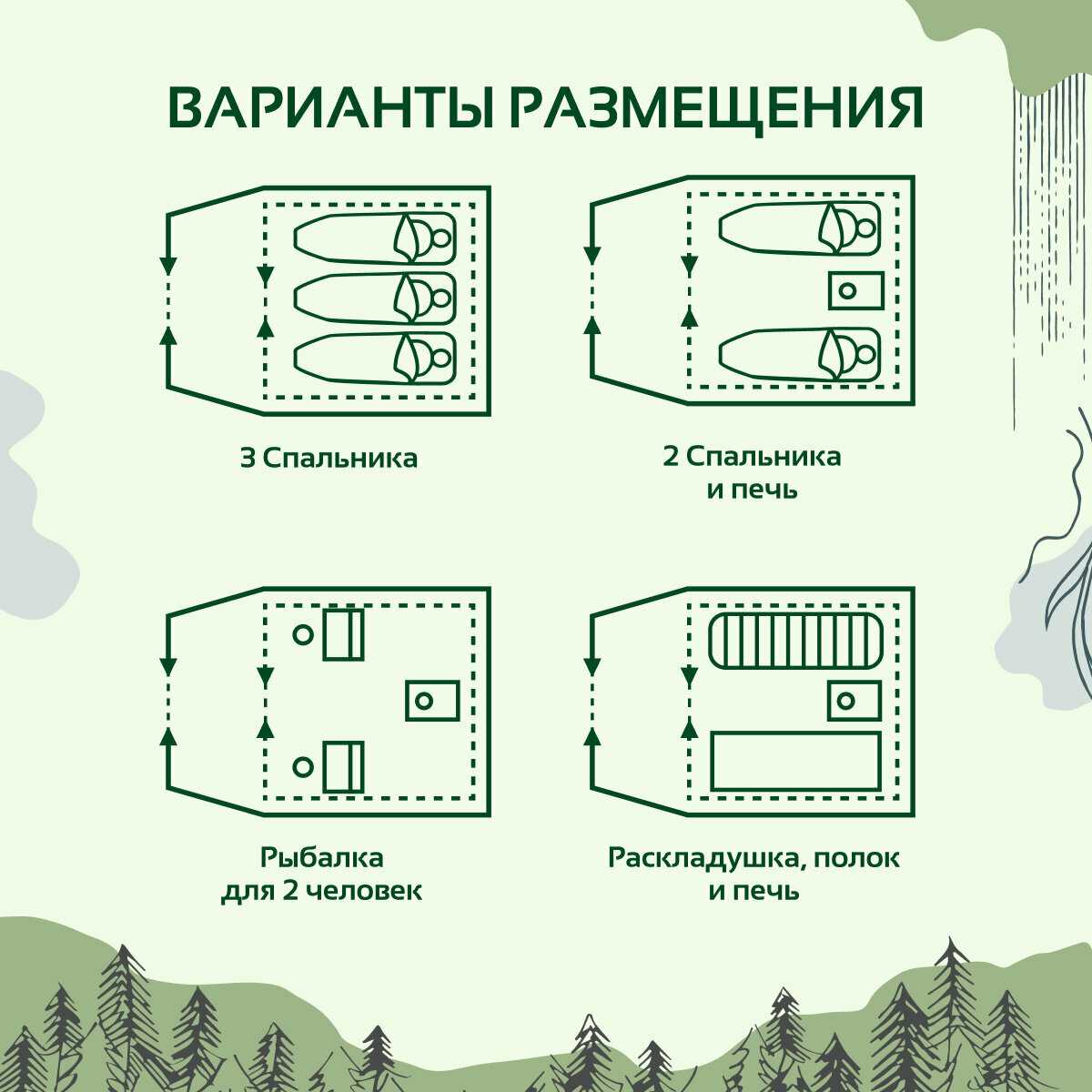 ВАРИАНТЫ РАЗМЕЩЕНИЯ

3 Спальника

2 Спальника и печь

Рыбалка для 2 человек

Раскладушка, полок и печь