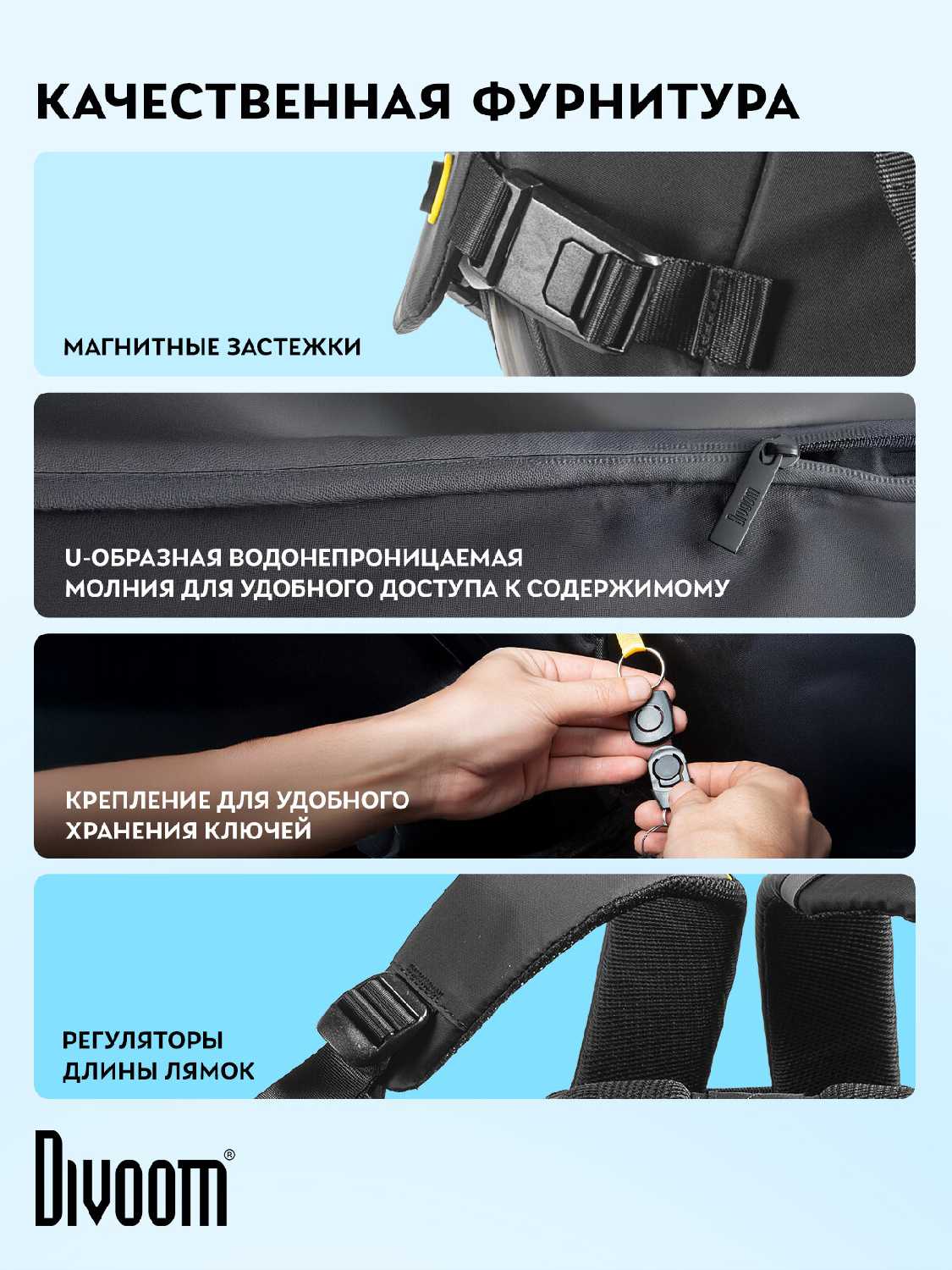 КАЧЕСТВЕННАЯ ФУРНИТУРА

МАГНИТНЫЕ ЗАСТЕЖКИ

Divoom

U-ОБРАЗНАЯ ВОДОНЕПРОНИЦАЕМАЯ МОЛНИЯ ДЛЯ УДОБНОГО ДОСТУПА К СОДЕРЖИМОМУ

КРЕПЛЕНИЕ ДЛЯ УДОБНОГО ХРАНЕНИЯ КЛЮЧЕЙ

РЕГУЛЯТОРЫ ДЛИНЫ ЛЯМОК

Divoom®