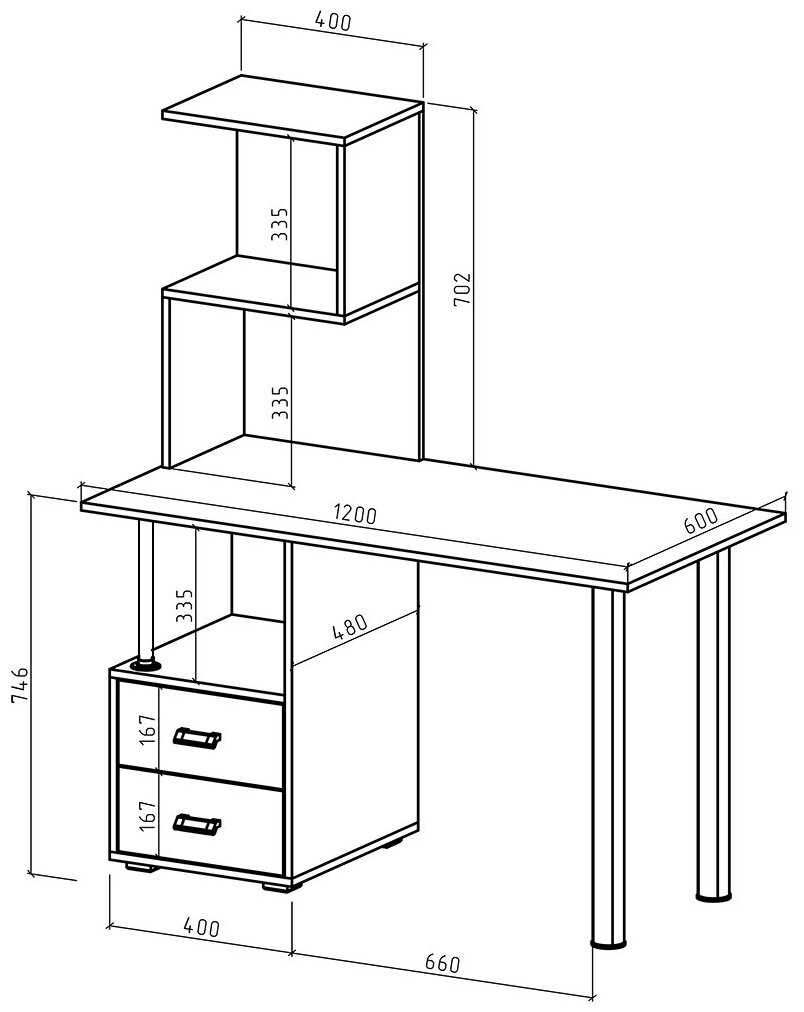 400
335
702
335
1200
600
335
480
746
167
167
400
660