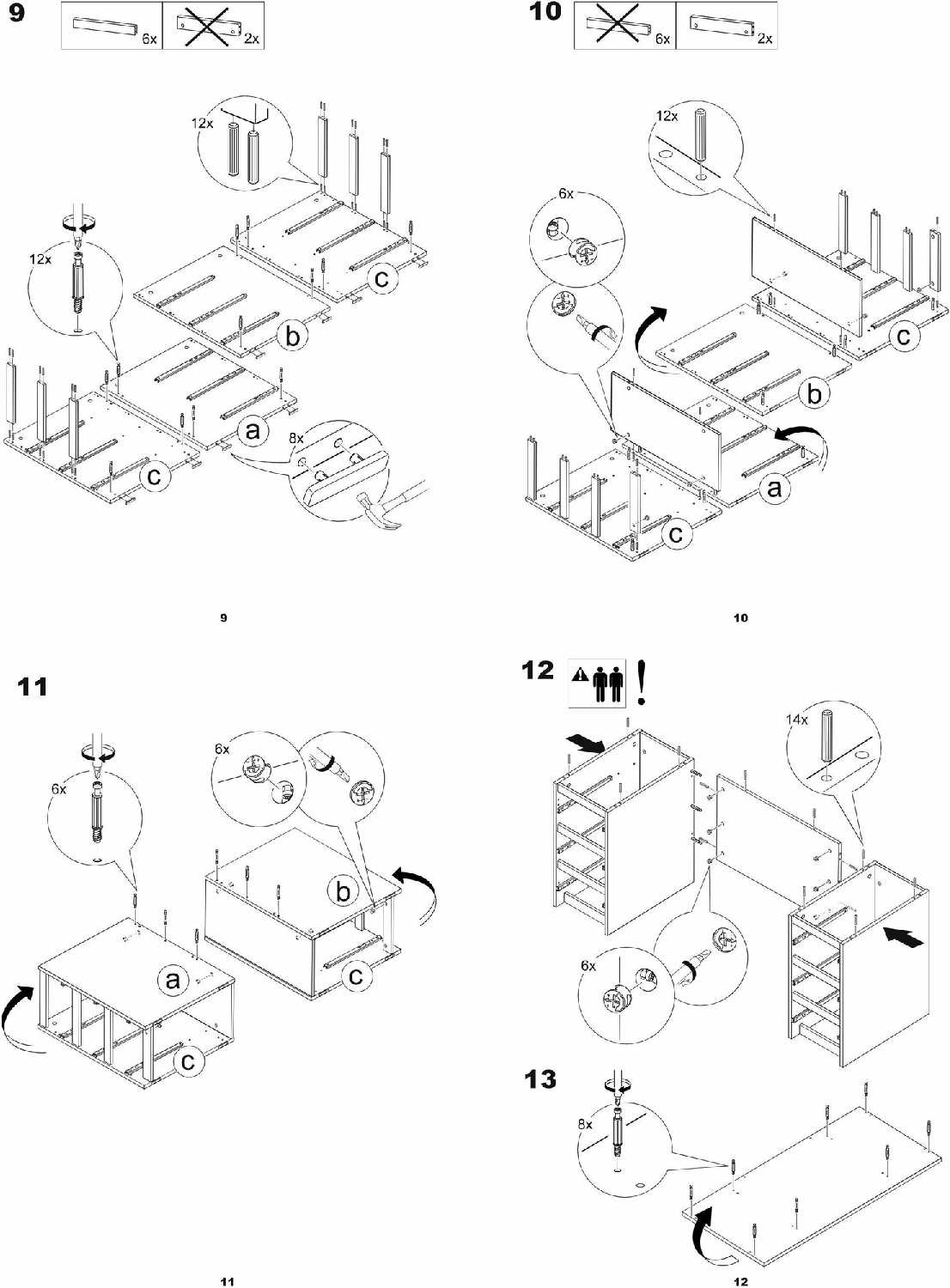 9

6x 2x

12x

12x

c

b

a

8x

c

9

10

6x 2x

12x

6x

c

b

a

c

10

11

6x

6x

b

a

c

c

11

12 !

14x

6x

13

8x

12