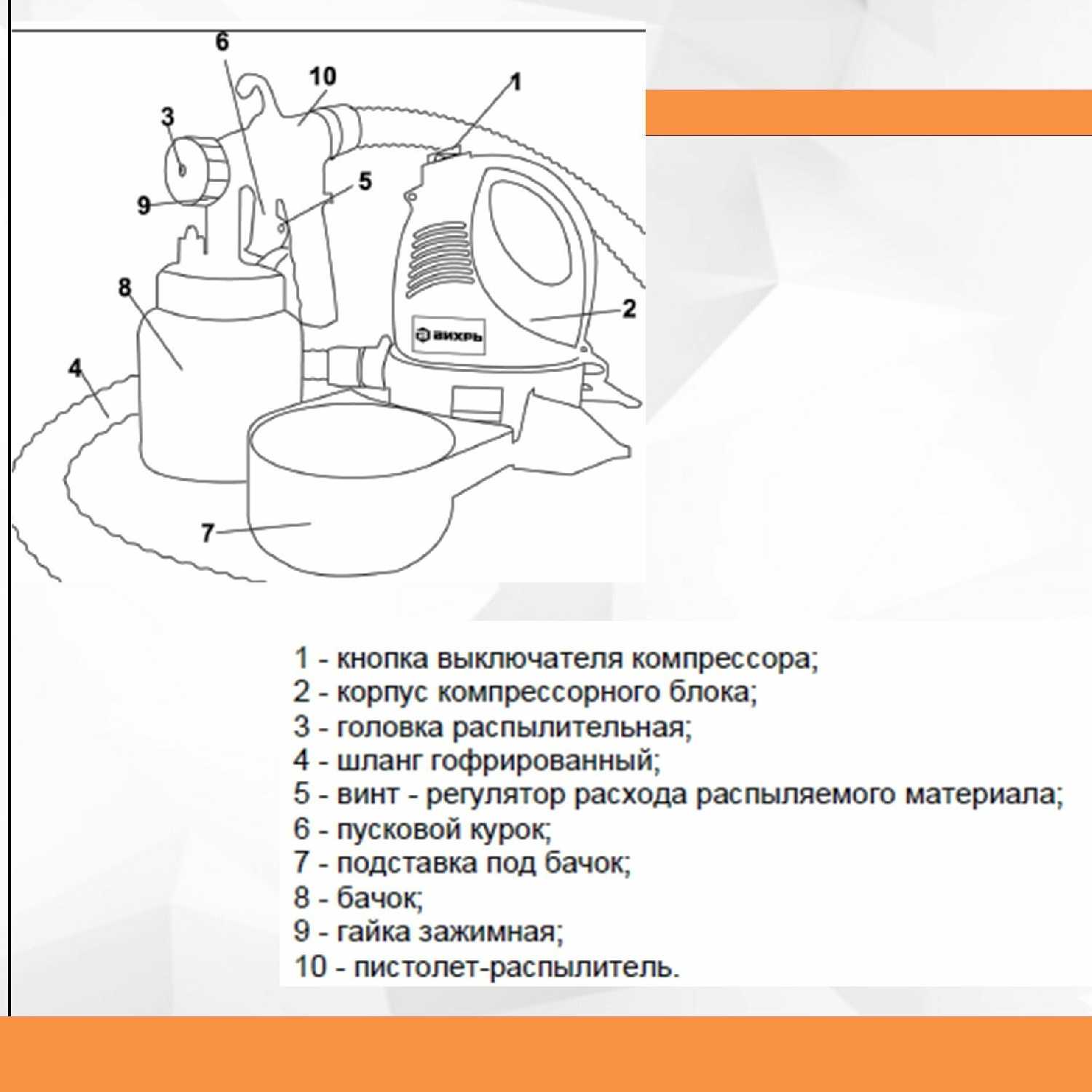 6
10
1
3
5
9
8
2
ВИХРЬ
4
7

1 - кнопка выключателя компрессора;
2 - корпус компрессорного блока;
3 - головка распылительная;
4 - шланг гофрированный;
5 - винт - регулятор расхода распыляемого материала;
6 - пусковой курок;
7 - подставка под бачок;
8 - бачок;
9 - гайка зажимная;
10 - пистолет-распылитель.