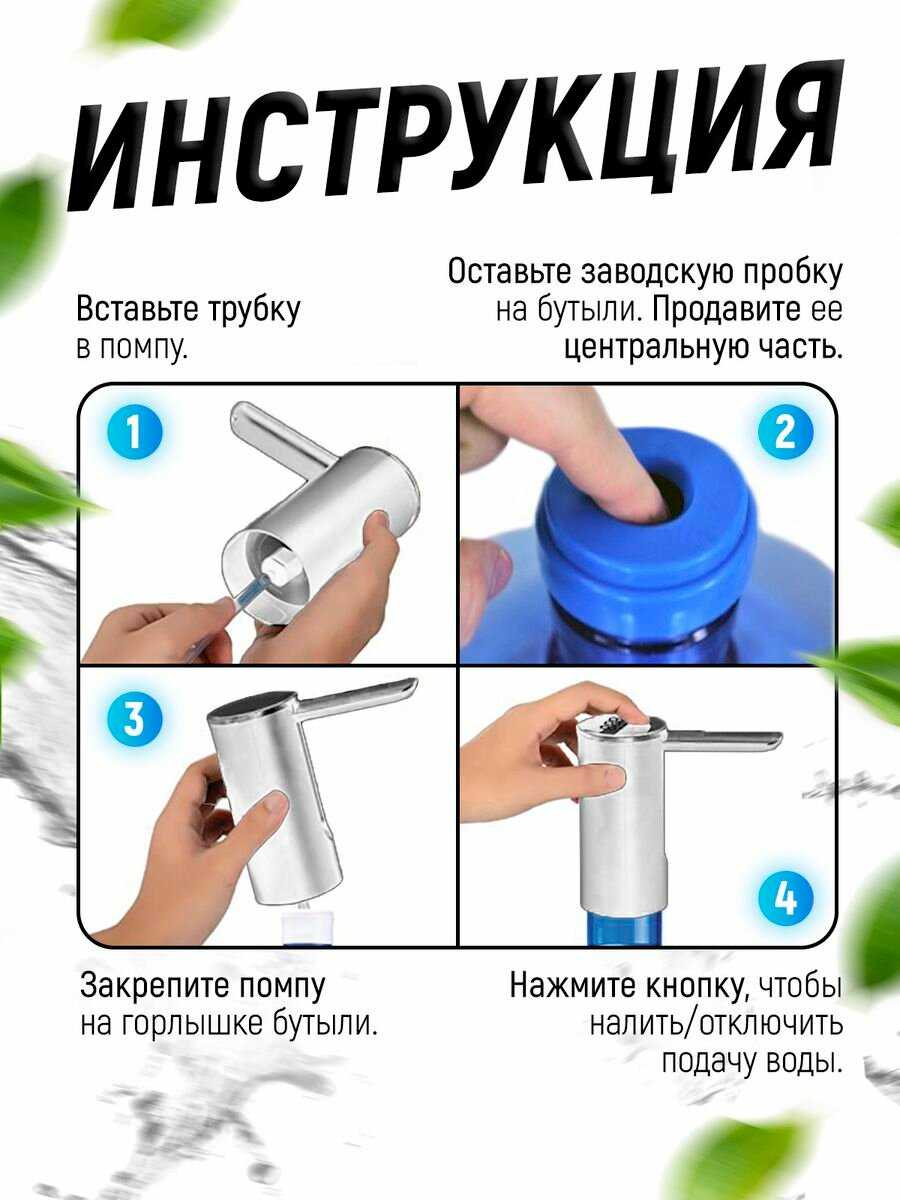 ИНСТРУКЦИЯ

Вставьте трубку в помпу.

Оставьте заводскую пробку на бутыли. Продавите ее центральную часть.

1

2

3

4

Закрепите помпу на горлышке бутыли.

Нажмите кнопку, чтобы налить/отключить подачу воды.