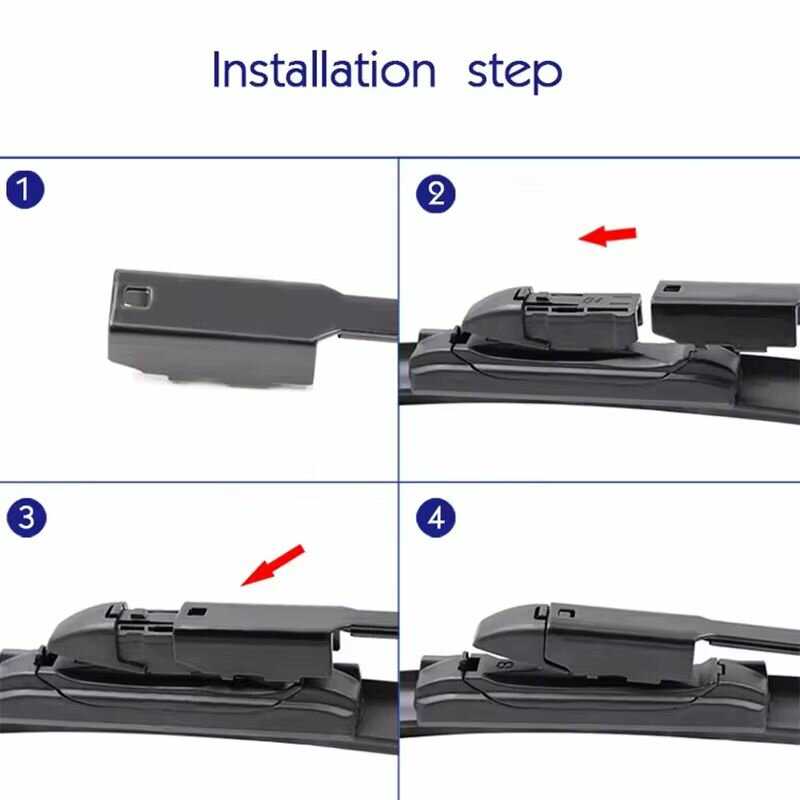 Installation step

1

2

3

4