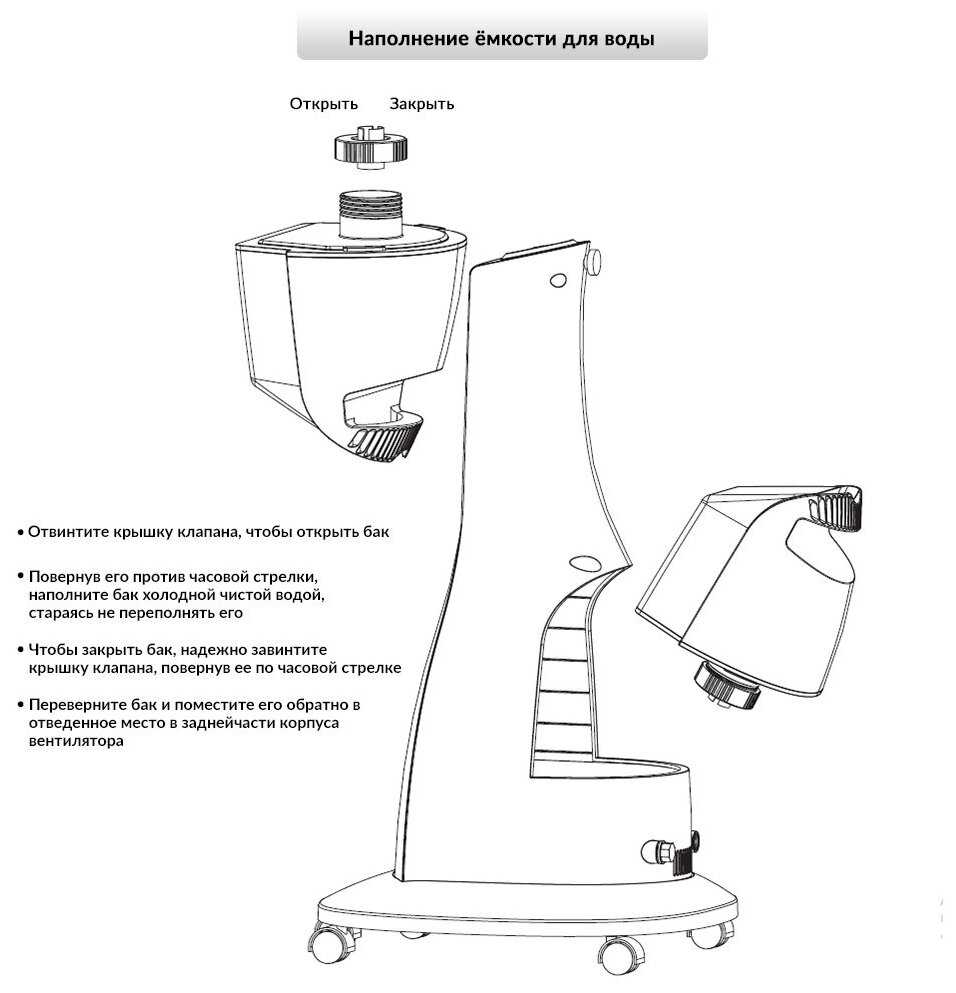 Наполнение ёмкости для воды

Открыть Закрыть

• Отвинтите крышку клапана, чтобы открыть бак

• Повернув его против часовой стрелки, наполните бак холодной чистой водой, стараясь не переполнять его

• Чтобы закрыть бак, надежно завинтите крышку клапана, повернув ее по часовой стрелке

• Переверните бак и поместите его обратно в отведенное место в заднейчасти корпуса вентилятора