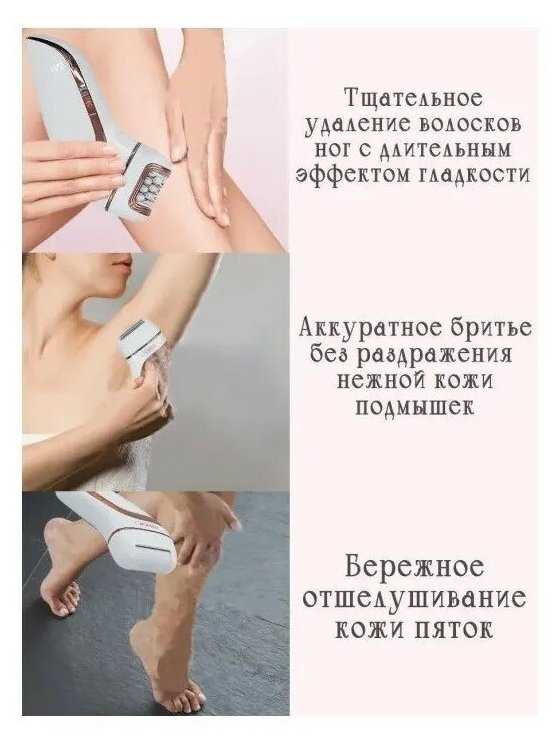 Тщательное удаление волосков ног с длительным эффектом гладкости

Аккуратное бритье без раздражения нежной кожи подмышек

Бережное отшелушивание кожи пяток