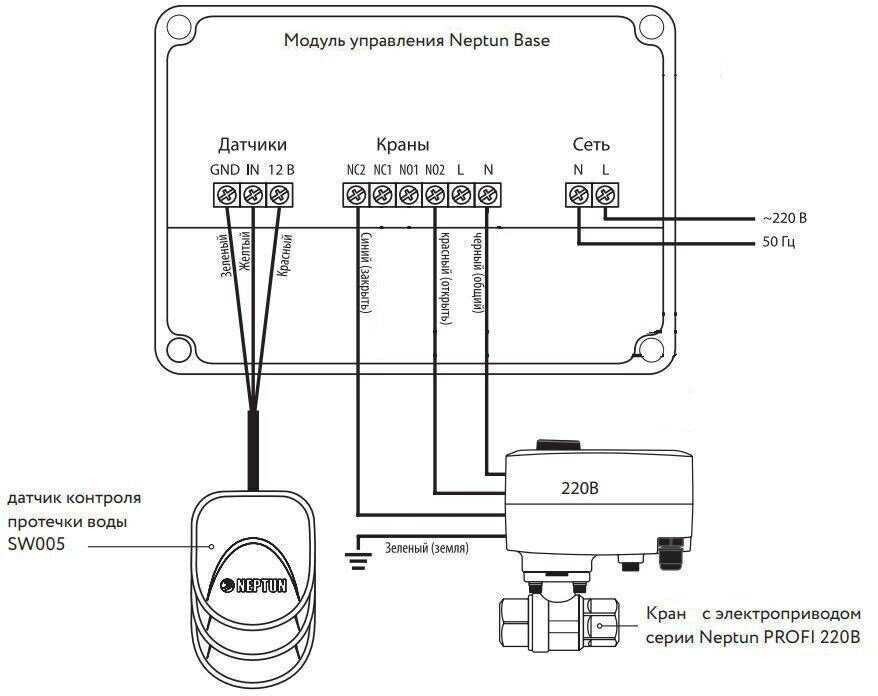 Модуль управления Neptun Base

Датчики
GND IN 12 В

Краны
NC2 NC1 NO1 NO2 L N

Сеть
N L

~220 В
50 Гц

Зеленый
Желтый
Красный

Синий (закрыть)
красный (открыть)
черный (общий)

220В

Зеленый (земля)

датчик контроля протечки воды SW005

NEPTUN

Кран с электроприводом серии Neptun PROFI 220В