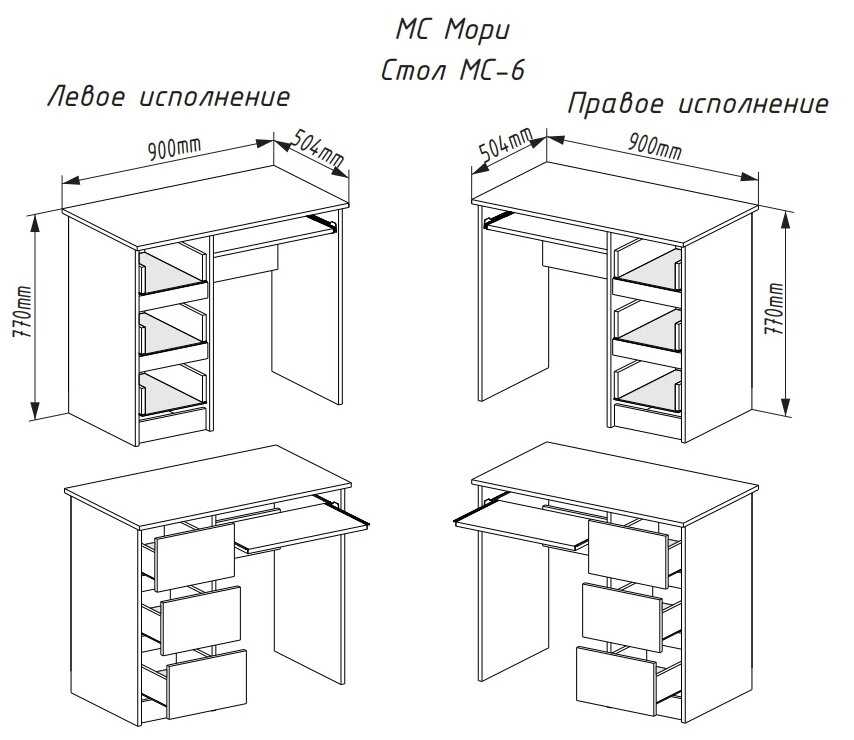 МС Мори
Стол МС-6

Левое исполнение

900mm
504mm
770mm

Правое исполнение

504mm
900mm
770mm