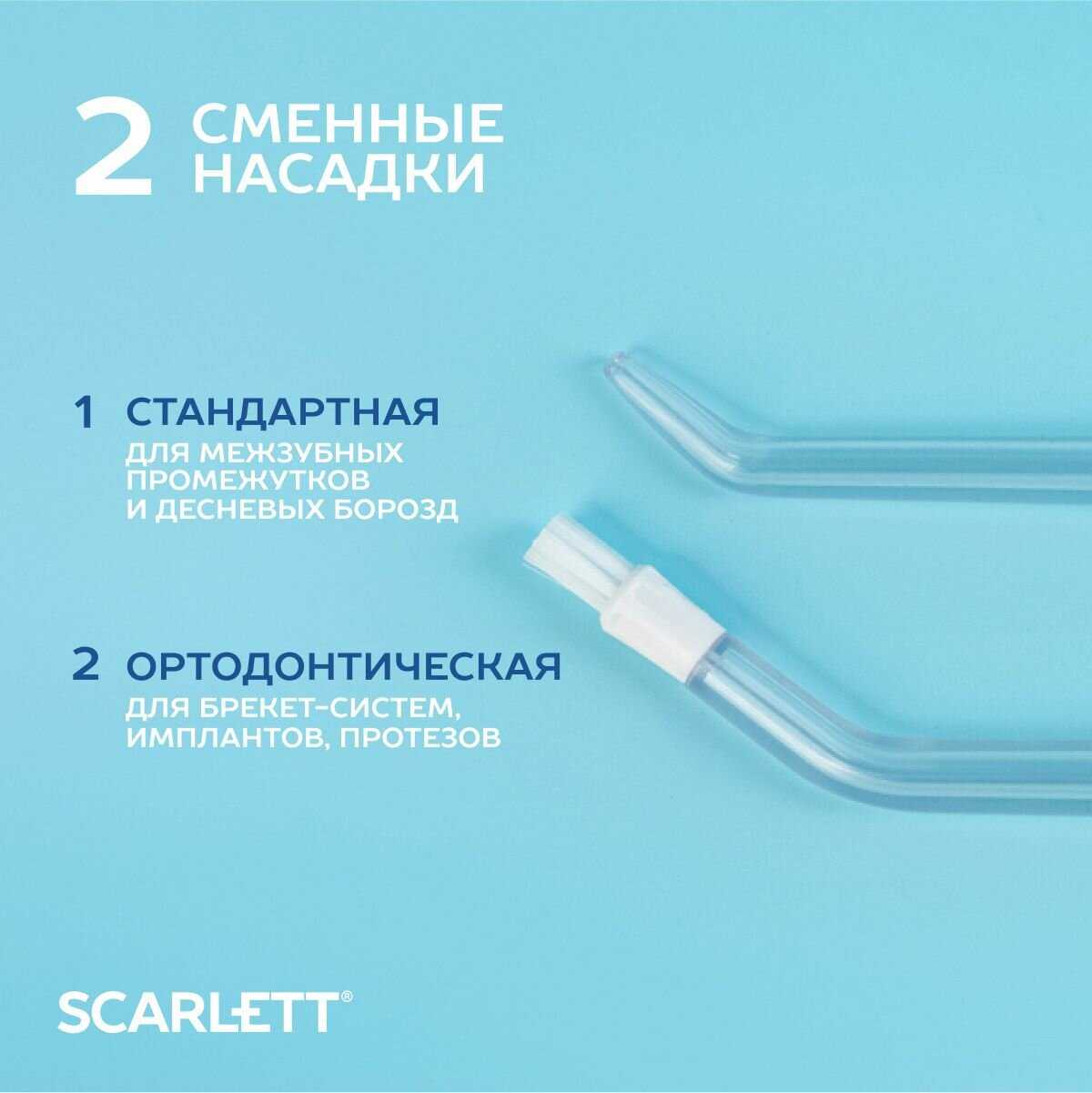 2 СМЕННЫЕ НАСАДКИ

1 СТАНДАРТНАЯ
ДЛЯ МЕЖЗУБНЫХ ПРОМЕЖУТКОВ И ДЕСНЕВЫХ БОРОЗД

2 ОРТОДОНТИЧЕСКАЯ
ДЛЯ БРЕКЕТ-СИСТЕМ, ИМПЛАНТОВ, ПРОТЕЗОВ

SCARLETT®