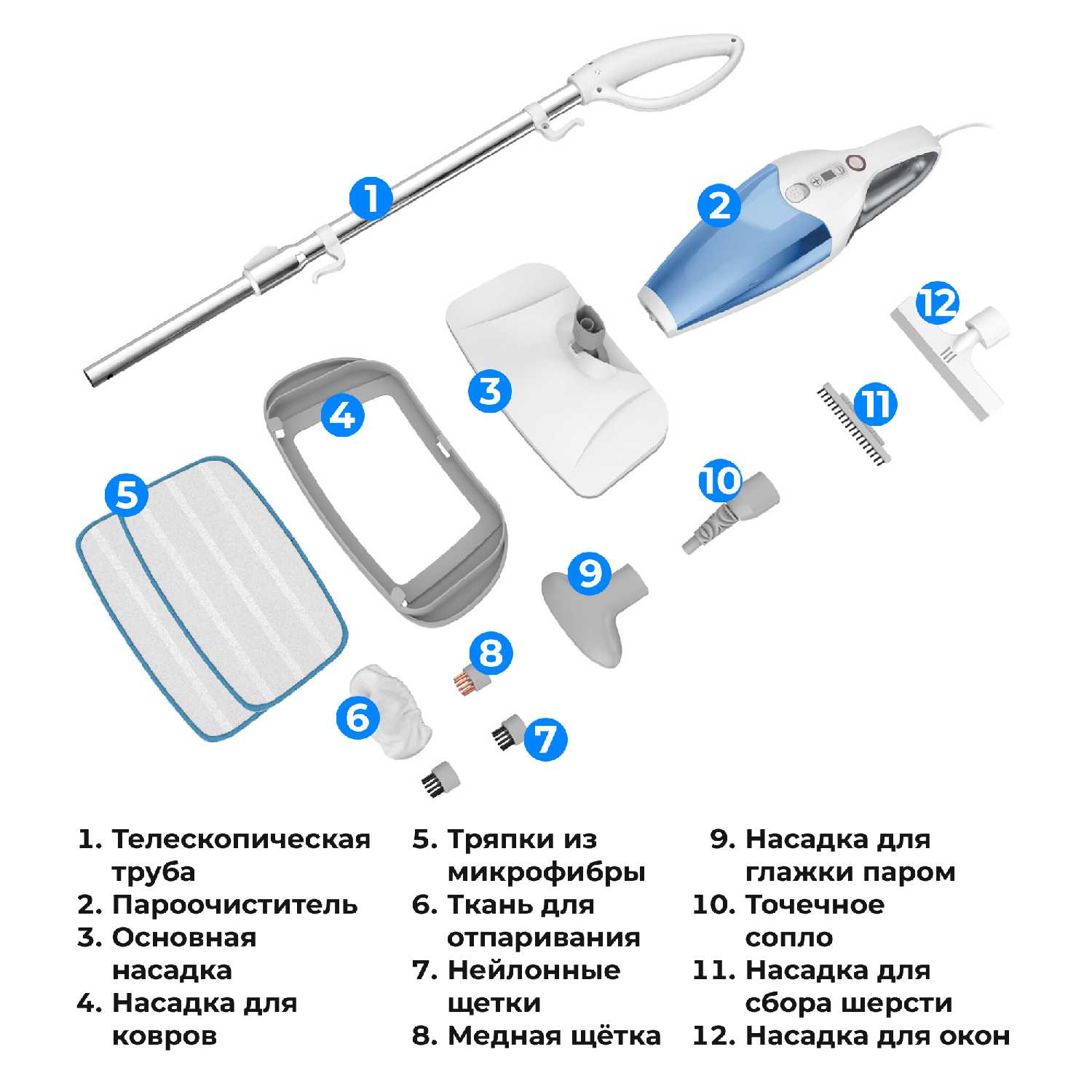 1
2
12
3
4
11
5
10
9
8
6
7

1. Телескопическая труба
2. Пароочиститель
3. Основная насадка
4. Насадка для ковров

5. Тряпки из микрофибры
6. Ткань для отпаривания
7. Нейлонные щетки
8. Медная щётка

9. Насадка для глажки паром
10. Точечное сопло
11. Насадка для сбора шерсти
12. Насадка для окон