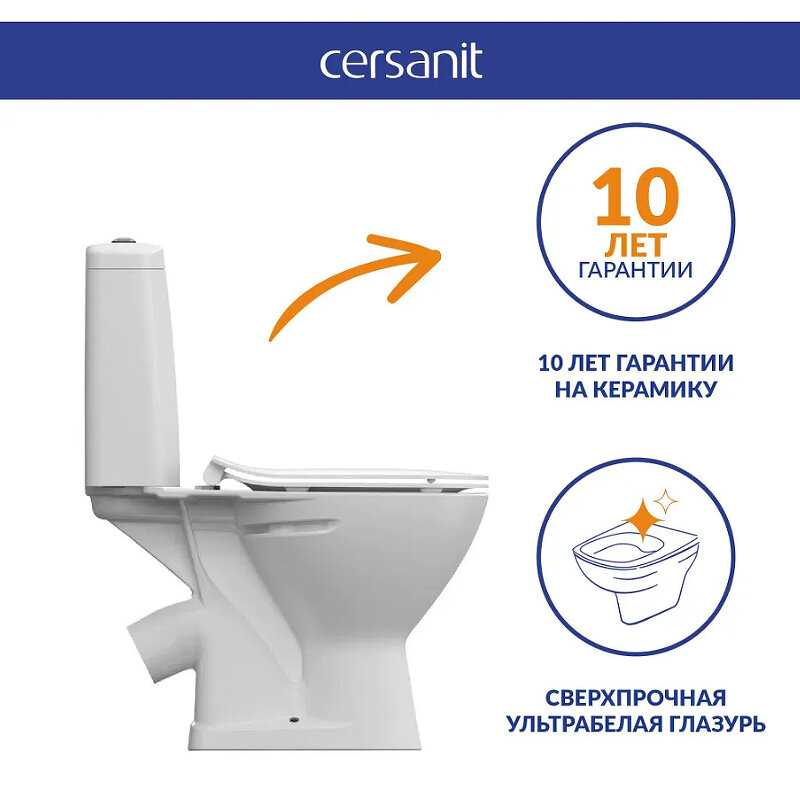 cersanit

10
ЛЕТ
ГАРАНТИИ

10 ЛЕТ ГАРАНТИИ НА КЕРАМИКУ

СВЕРХПРОЧНАЯ УЛЬТРАБЕЛАЯ ГЛАЗУРЬ