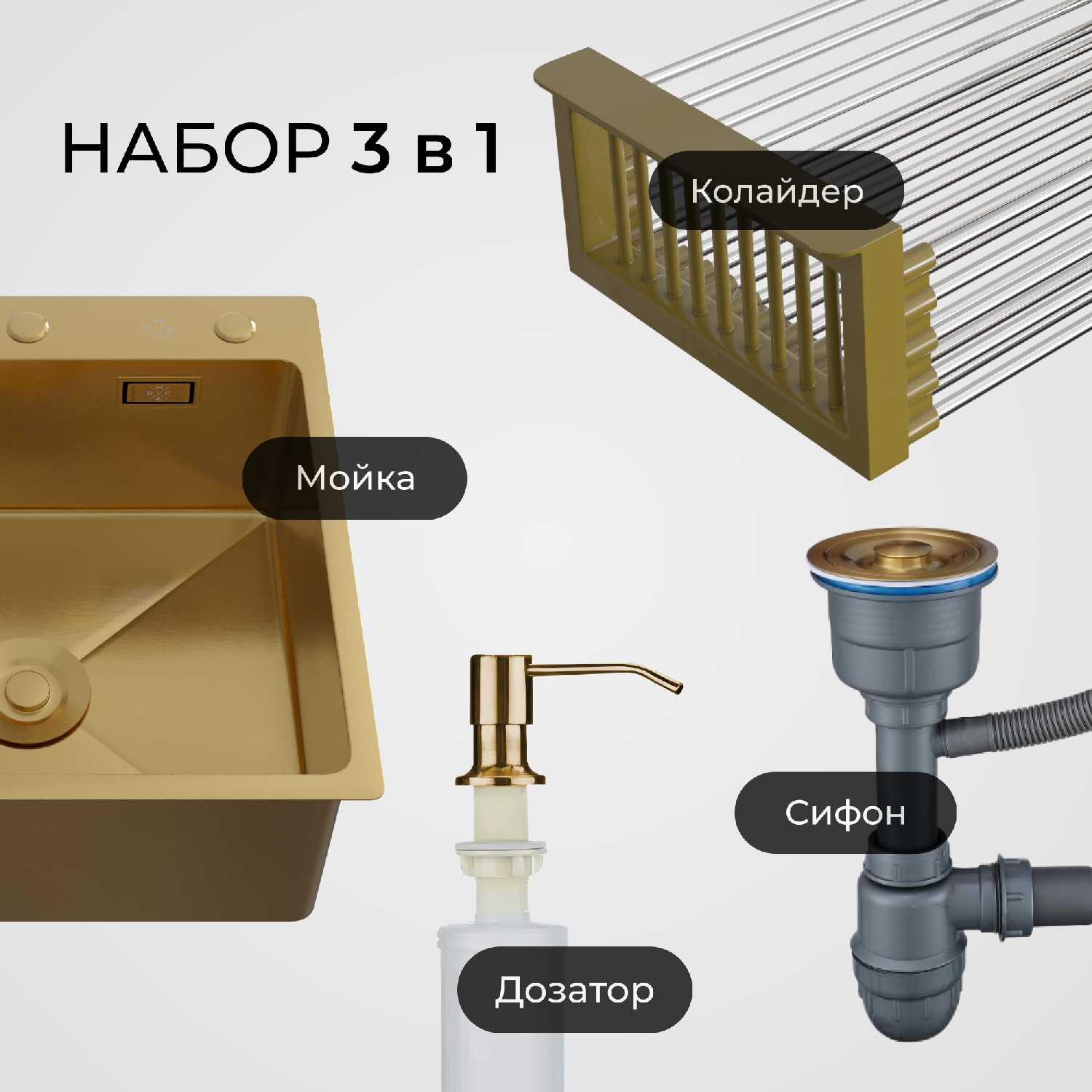 НАБОР 3 в 1

Колайдер

Мойка

Сифон

Дозатор