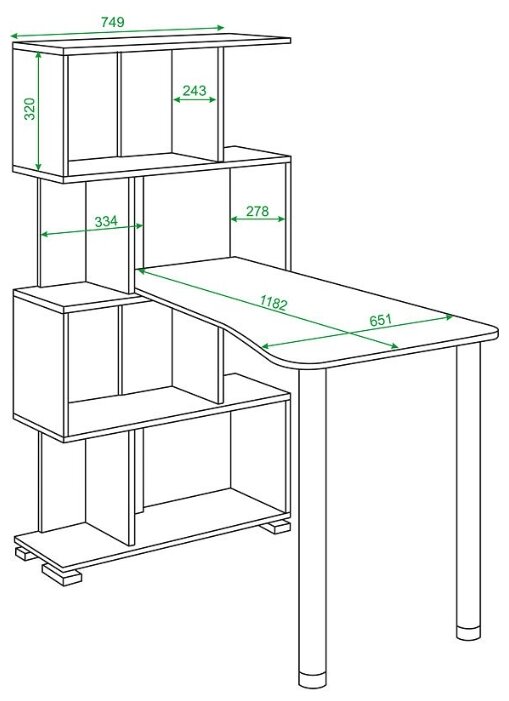 749
320
243
334
278
1182
651