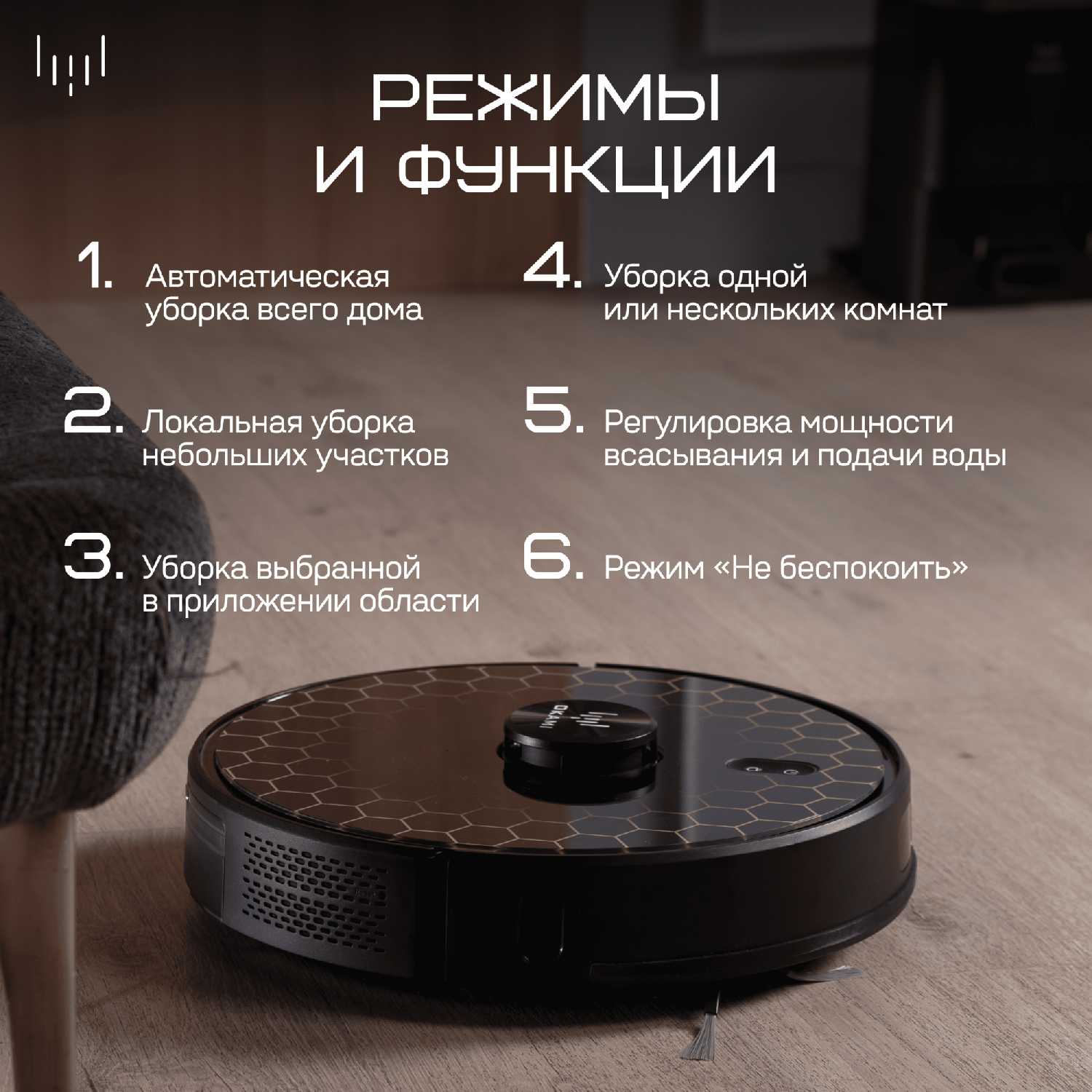 РЕЖИМЫ И ФУНКЦИИ

1. Автоматическая уборка всего дома

2. Локальная уборка небольших участков

3. Уборка выбранной в приложении области

4. Уборка одной или нескольких комнат

5. Регулировка мощности всасывания и подачи воды

6. Режим «Не беспокоить»

OKAMI