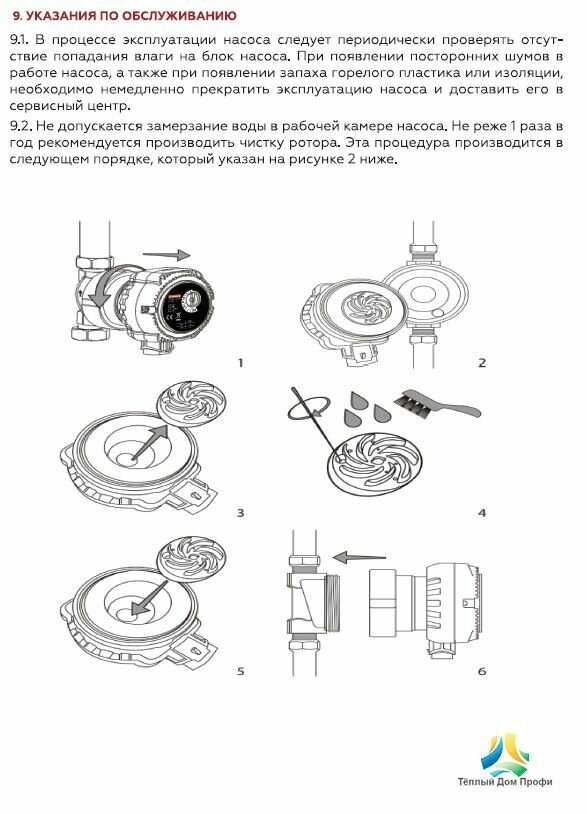 9. УКАЗАНИЯ ПО ОБСЛУЖИВАНИЮ

9.1. В процессе эксплуатации насоса следует периодически проверять отсутствие попадания влаги на блок насоса. При появлении посторонних шумов в работе насоса, а также при появлении запаха горелого пластика или изоляции, необходимо немедленно прекратить эксплуатацию насоса и доставить его в сервисный центр.

9.2. Не допускается замерзание воды в рабочей камере насоса. Не реже 1 раза в год рекомендуется производить чистку ротора. Эта процедура производится в следующем порядке, который указан на рисунке 2 ниже.

1

2

3

4

5

6

Тёплый Дом Профи